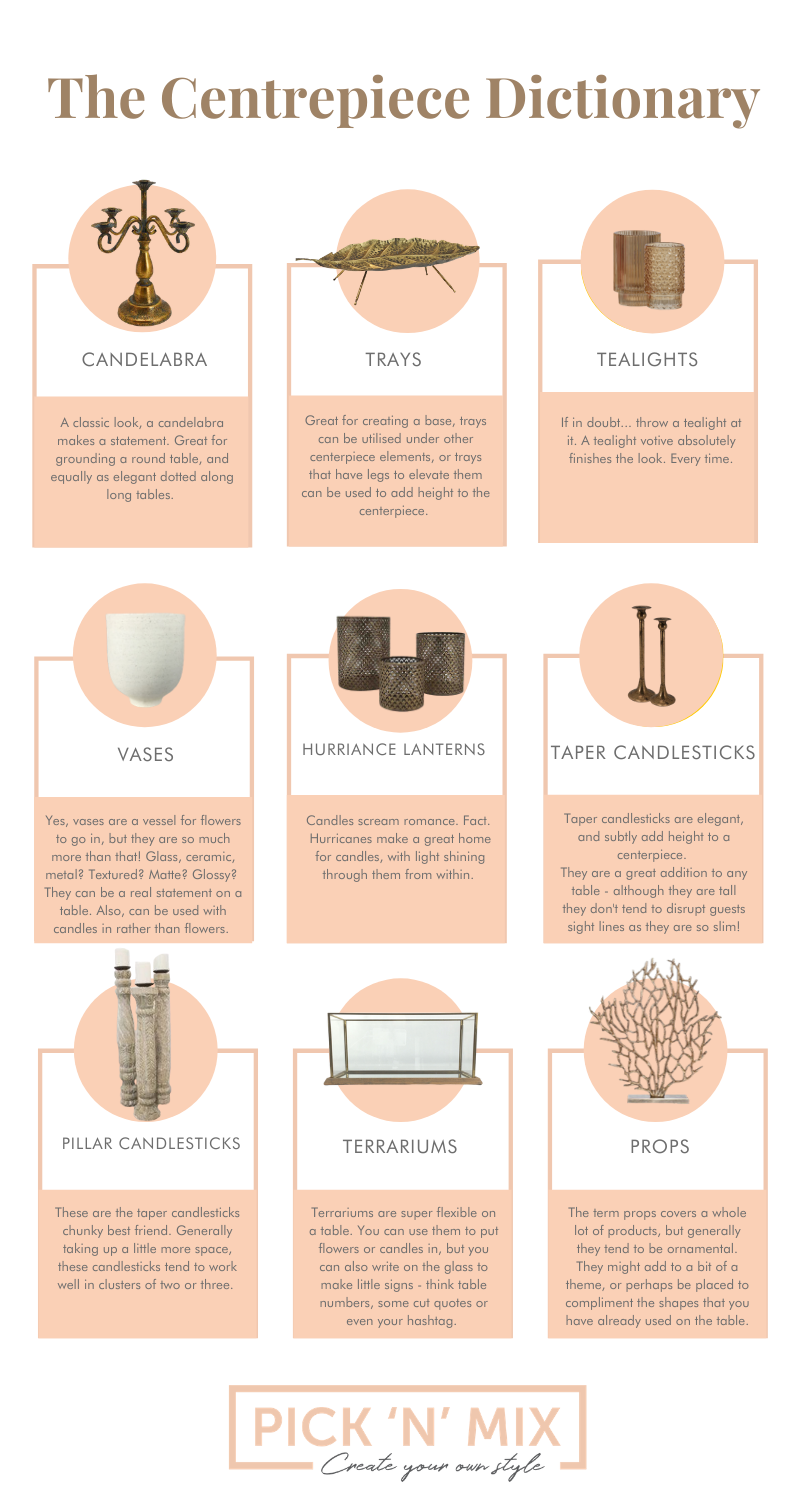 The Centrepiece Dictionary

CANDELABRA

A classic look, a candelabra makes a statement. Great for grounding a round table, and equally as elegant dotted along long tables.

TRAYS

Great for creating a base, trays can be utilised under other centerpiece elements, or trays that have legs to elevate them can be used to add height to the centerpiece.

TEALIGHTS

If in doubt... throw a tealight at it. A tealight votive absolutely finishes the look. Every time.

VASES

Yes, vases are a vessel for flowers to go in, but they are so much more than that! Glass, ceramic, metal? Textured? Matte? Glossy? They can be a real statement on a table. Also, can be used with candles in rather than flowers.

HURRIANCE LANTERNS

Candles scream romance. Fact. Hurricanes make a great home for candles, with light shining through them from within.

TAPER CANDLESTICKS

Taper candlesticks are elegant, and subtly add height to a centerpiece.
They are a great addition to any table - although they are tall they don't tend to disrupt guests sight lines as they are so slim!

PILLAR CANDLESTICKS

These are the taper candlesticks chunky best friend. Generally taking up a little more space, these candlesticks tend to work well in clusters of two or three.

TERRARIUMS

Terrariums are super flexible on a table. You can use them to put flowers or candles in, but you can also write on the glass to make little signs - think table numbers, some cut quotes or even your hashtag.

PROPS

The term props covers a whole lot of products, but generally they tend to be ornamental. They might add to a bit of a theme, or perhaps be placed to compliment the shapes that you have already used on the table.

PICK 'N' MIX
Create your own style