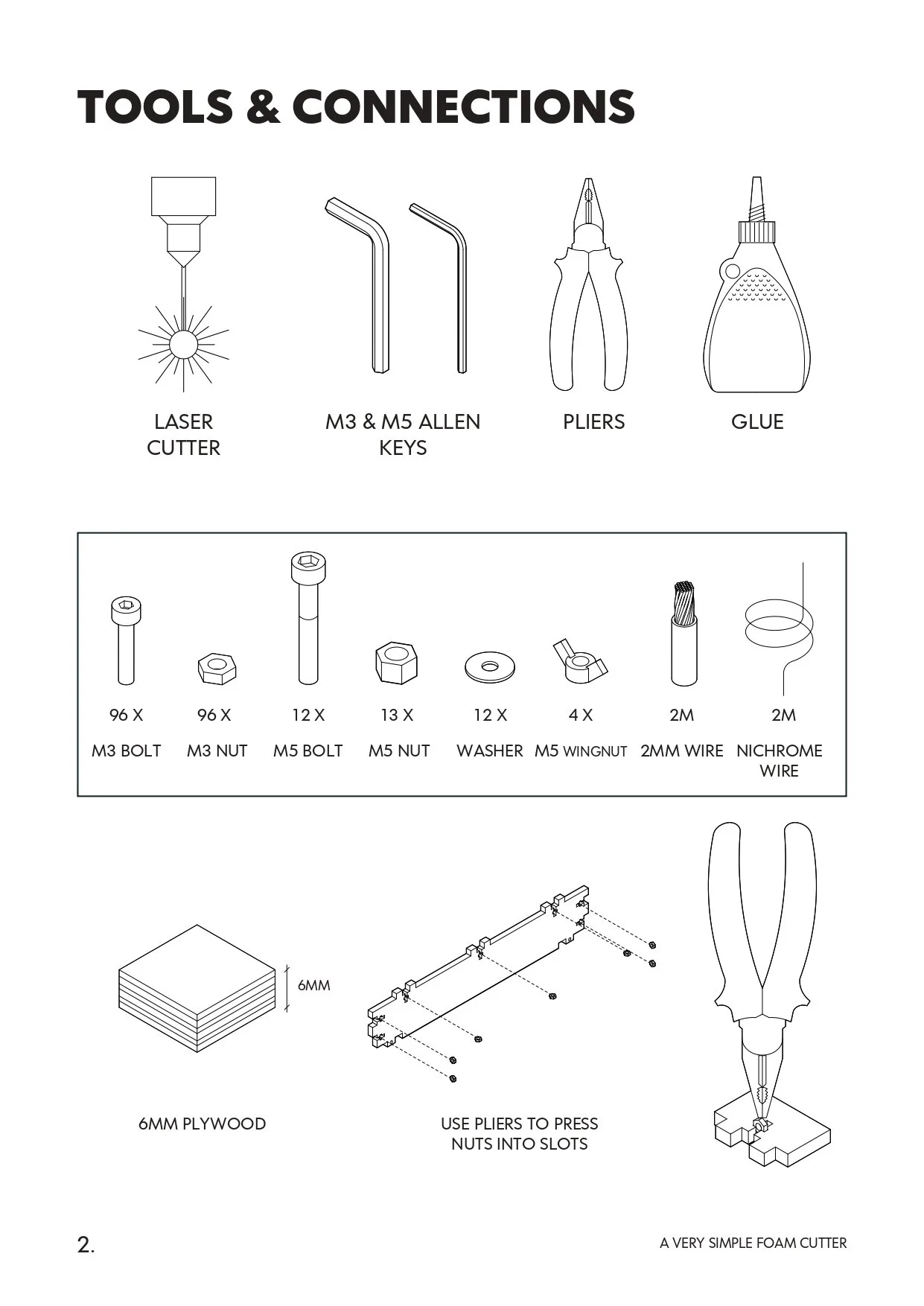 TOOLS & CONNECTIONS

LASER CUTTER

M3 & M5 ALLEN KEYS

PLIERS

GLUE

96 X
M3 BOLT

96 X
M3 NUT

12 X
M5 BOLT

13 X
M5 NUT

12 X
WASHER

4 X
M5 WINGNUT

2M
2MM WIRE

2M
NICHROME WIRE

6MM

6MM PLYWOOD

USE PLIERS TO PRESS NUTS INTO SLOTS

2.

A VERY SIMPLE FOAM CUTTER