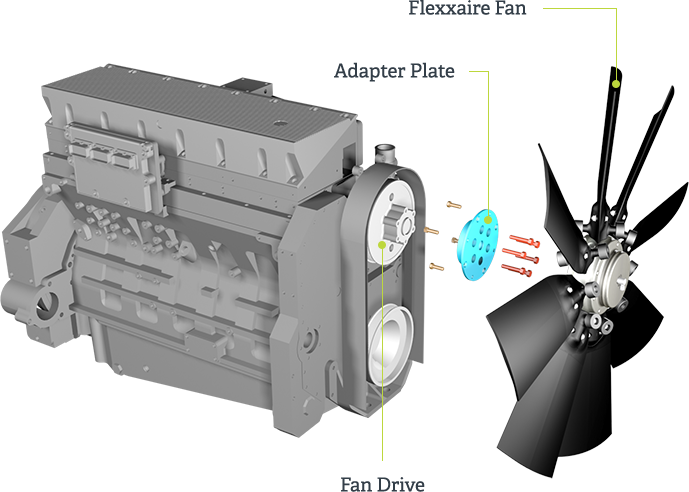 Flexxaire Fan

Adapter Plate

Fan Drive