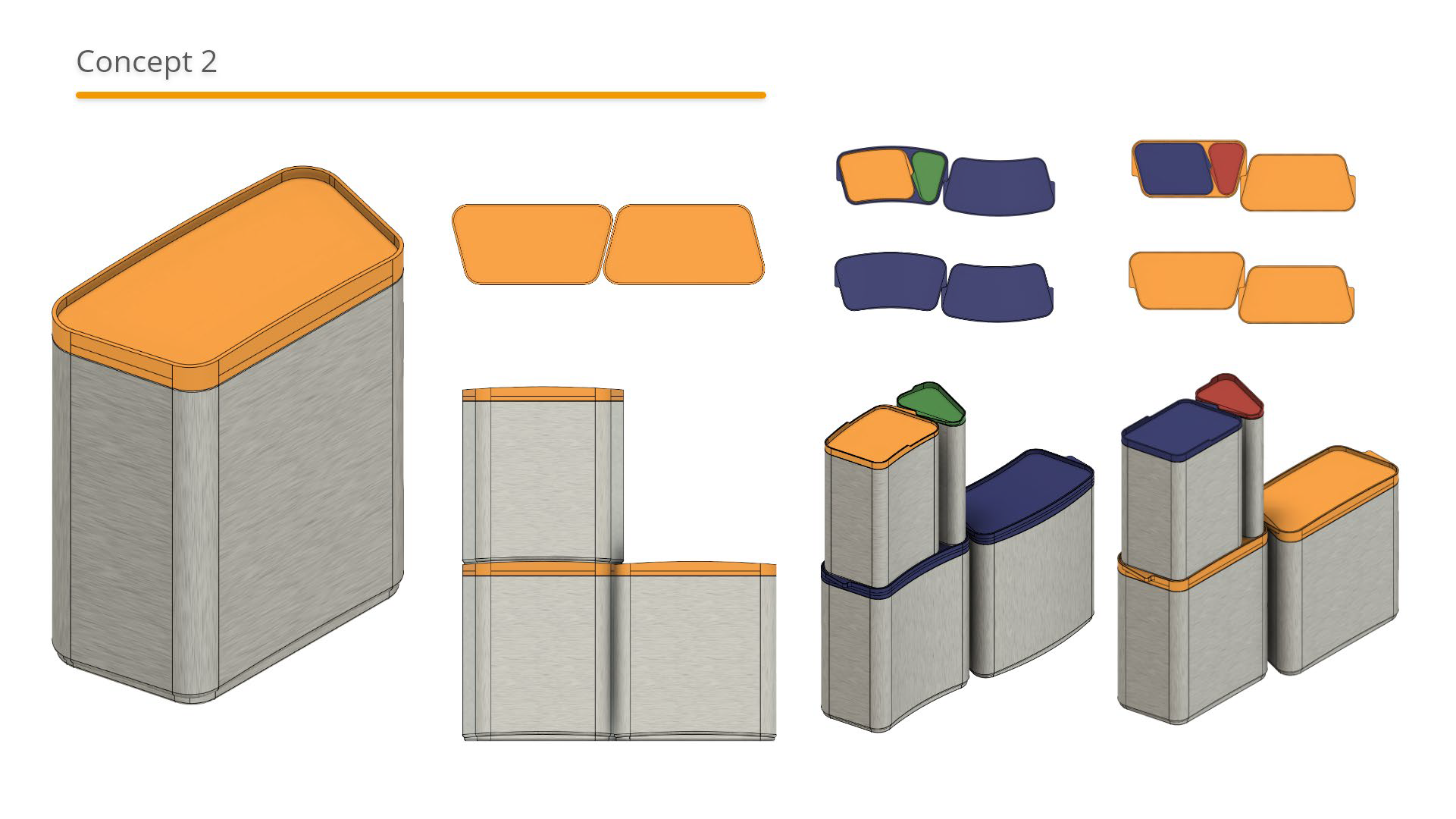 Concept 2