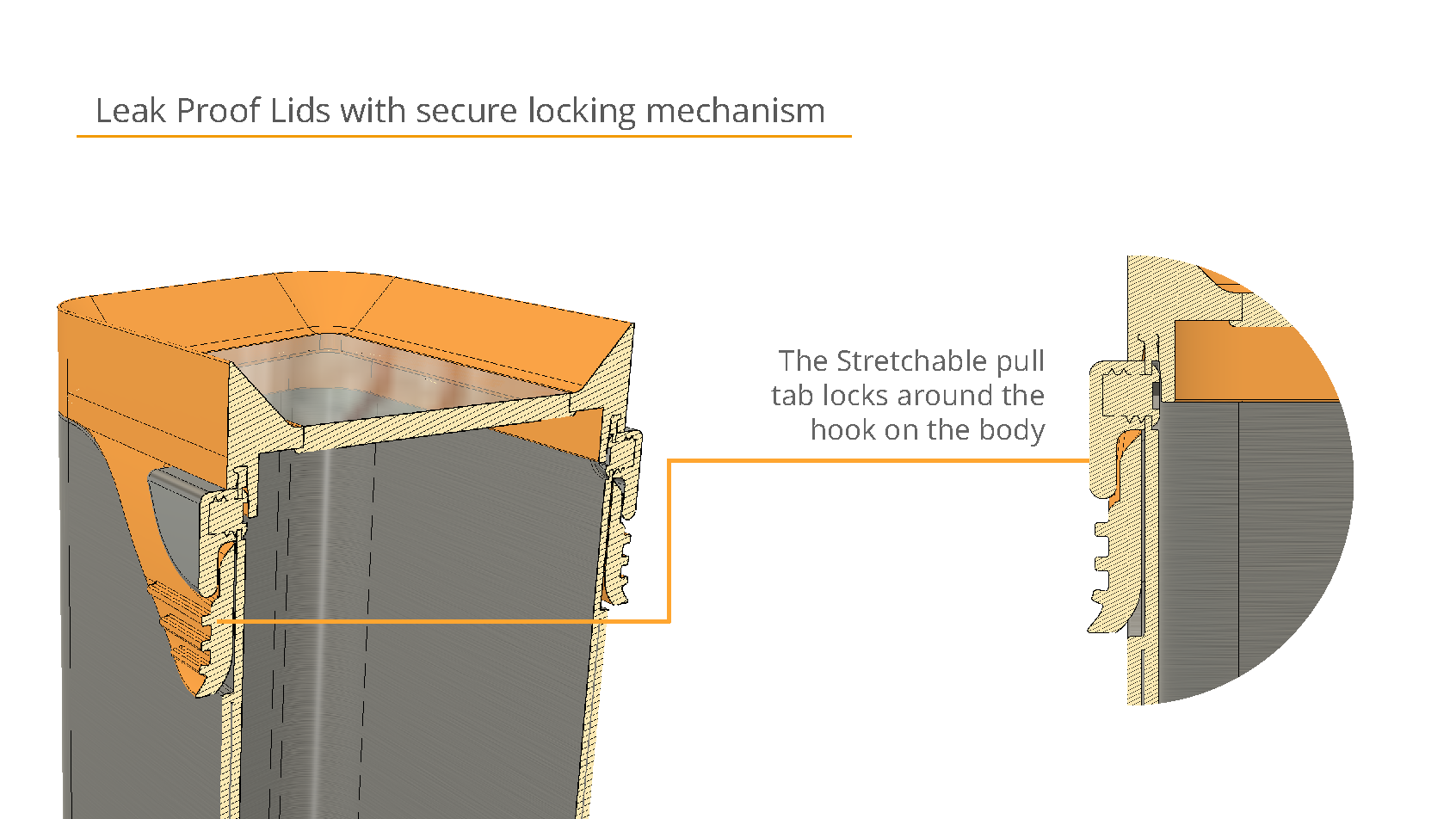 Leak Proof Lids with secure locking mechanism

The Stretchable pull tab locks around the hook on the body