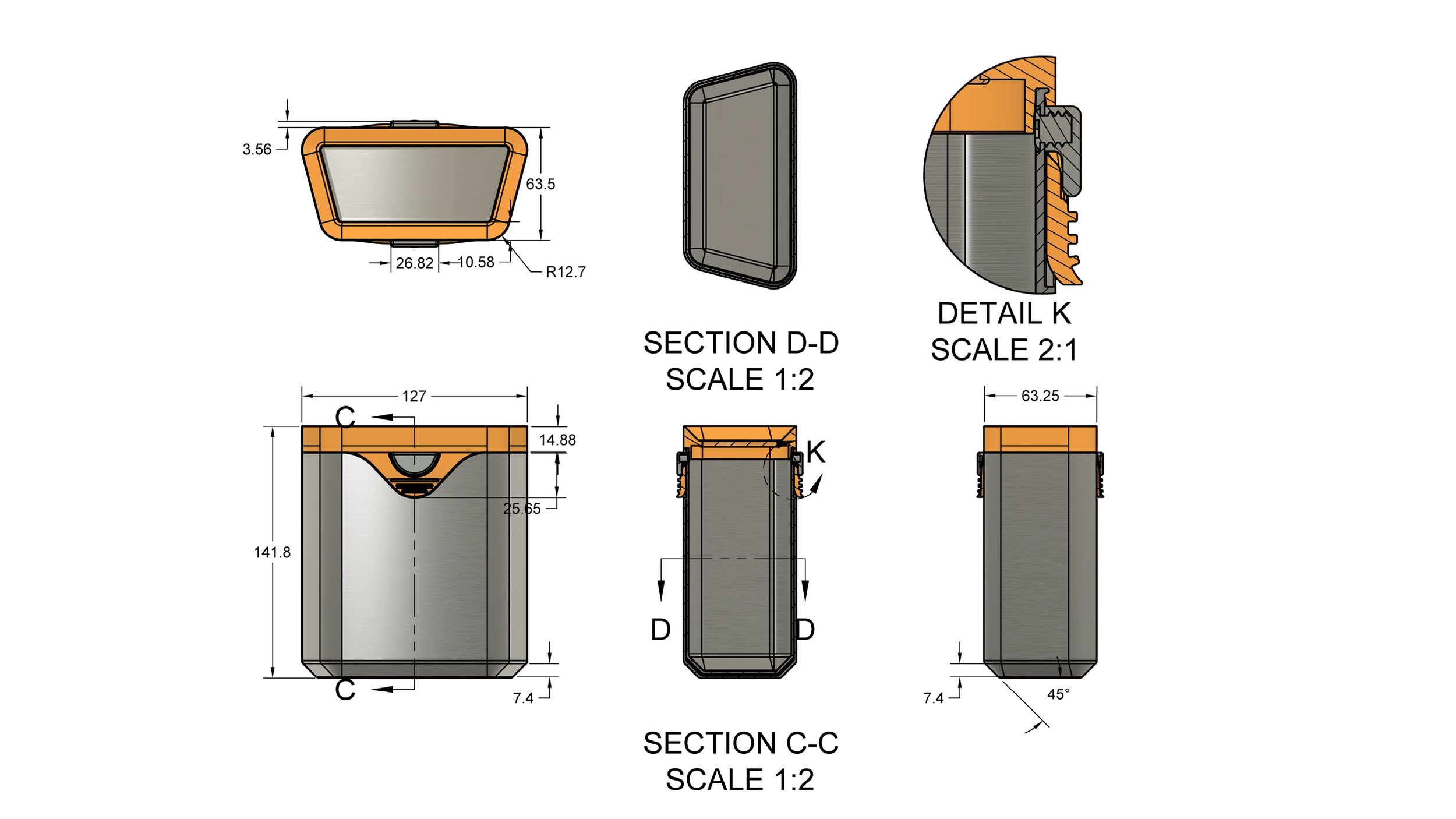 3.56

63.5

26.82

10.58

R12.7

SECTION D-D
SCALE 1:2

DETAIL K
SCALE 2:1

127

C

14.88

25.65

141.8

C

7.4

K

D

D

SECTION C-C
SCALE 1:2

63.25

7.4

45°