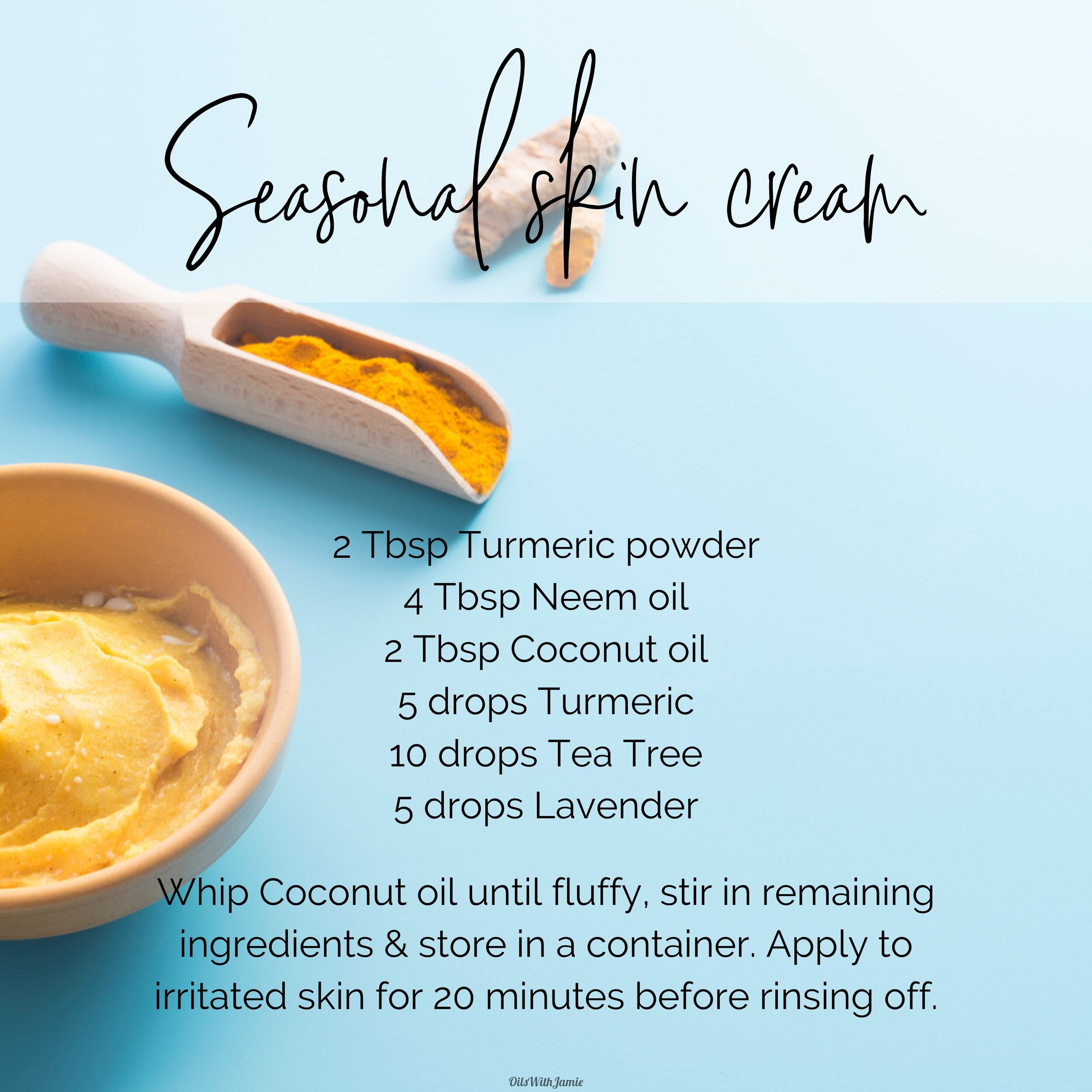 Seasonal skin cream

2 Tbsp Turmeric powder
4 Tbsp Neem oil
2 Tbsp Coconut oil
5 drops Turmeric
10 drops Tea Tree
5 drops Lavender

Whip Coconut oil until fluffy, stir in remaining ingredients & store in a container. Apply to irritated skin for 20 minutes before rinsing off.

OilsWithJamie