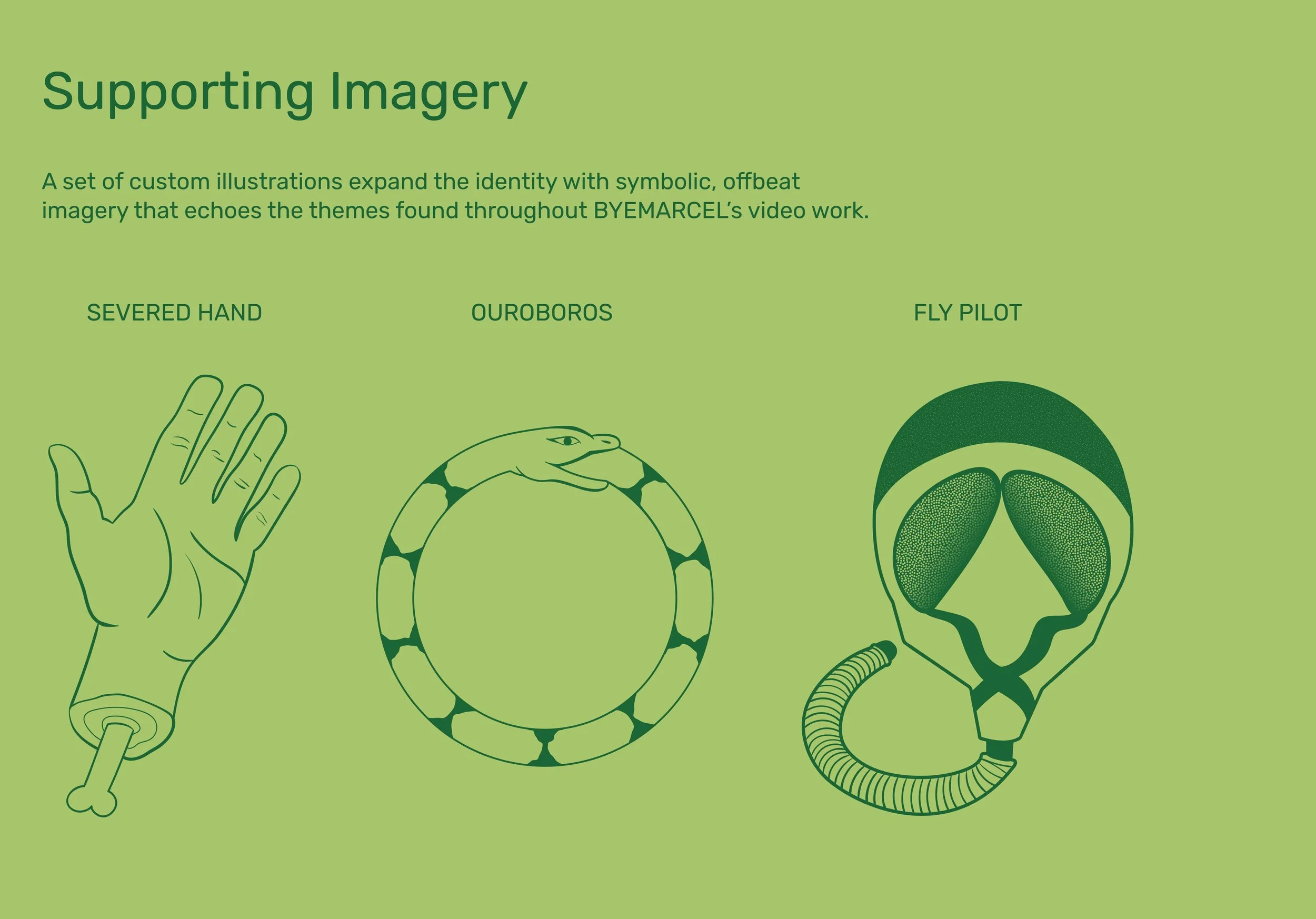 Supporting Imagery

A set of custom illustrations expand the identity with symbolic, offbeat imagery that echoes the themes found throughout BYEMARCEL's video work.

SEVERED HAND

OUROBOROS

FLY PILOT