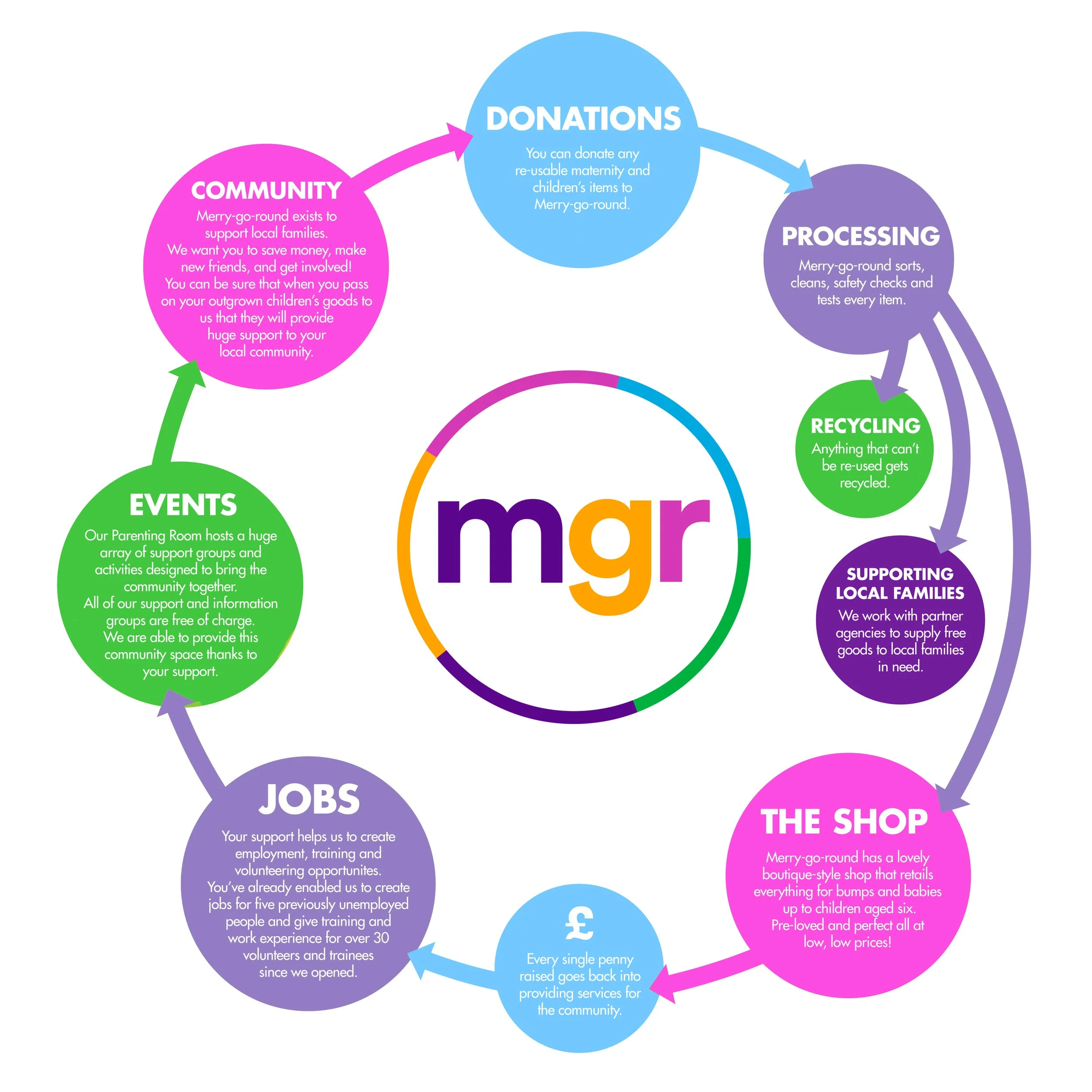 DONATIONS

You can donate any re-usable maternity and children's items to Merry-go-round.

PROCESSING

Merry-go-round sorts, cleans, safety checks and tests every item.

RECYCLING

Anything that can't be re-used gets recycled.

SUPPORTING LOCAL FAMILIES

We work with partner agencies to supply free goods to local families in need.

THE SHOP

Merry-go-round has a lovely boutique-style shop that retails everything for bumps and babies up to children aged six. Pre-loved and perfect all at low, low prices!

£

Every single penny raised goes back into providing services for the community.

JOBS

Your support helps us to create employment, training and volunteering opportunites. You've already enabled us to create jobs for five previously unemployed people and give training and work experience for over 30 volunteers and trainees since we opened.

EVENTS

Our Parenting Room hosts a huge array of support groups and activities designed to bring the community together. All of our support and information groups are free of charge. We are able to provide this community space thanks to your support.

COMMUNITY

Merry-go-round exists to support local families. We want you to save money, make new friends, and get involved! You can be sure that when you pass on your outgrown children's goods to us that they will provide huge support to your local community.

mgr