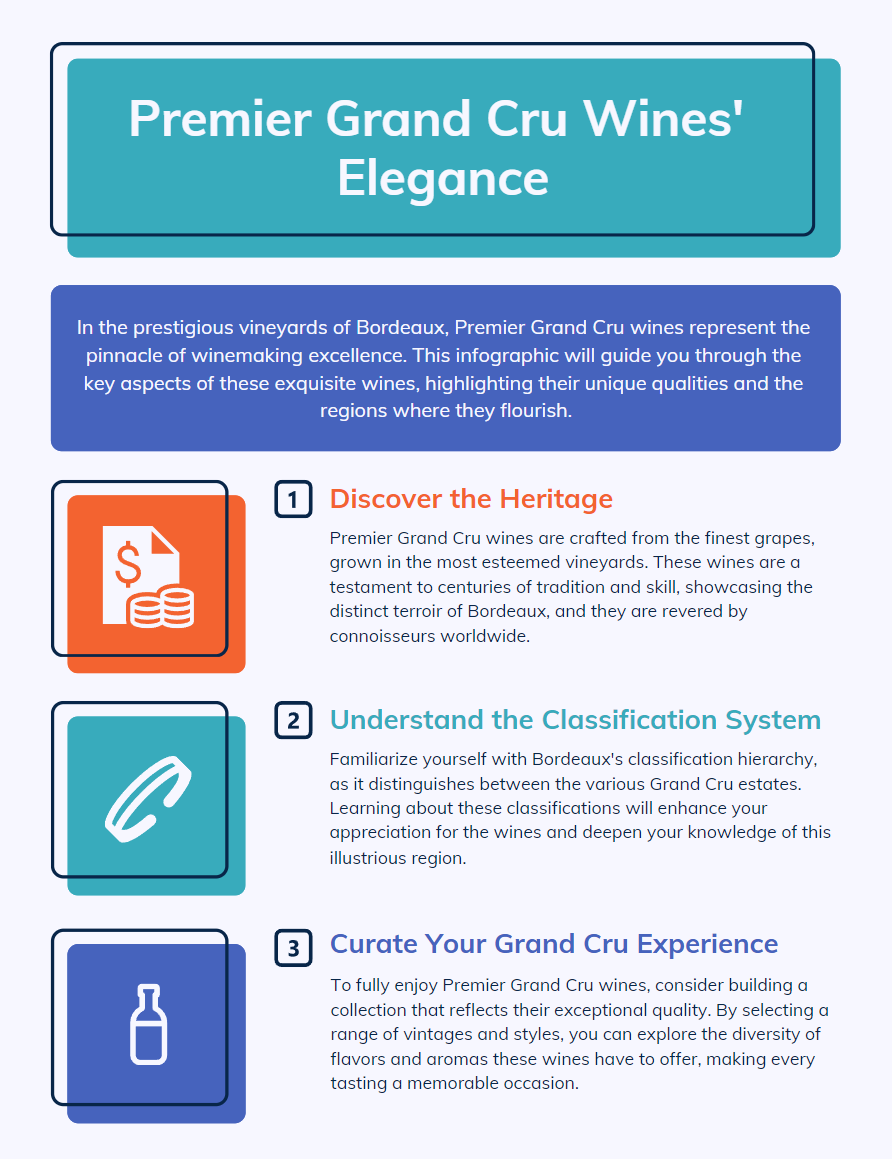 Premier Grand Cru Wines' Elegance

In the prestigious vineyards of Bordeaux, Premier Grand Cru wines represent the pinnacle of winemaking excellence. This infographic will guide you through the key aspects of these exquisite wines, highlighting their unique qualities and the regions where they flourish.

1 Discover the Heritage

Premier Grand Cru wines are crafted from the finest grapes, grown in the most esteemed vineyards. These wines are a testament to centuries of tradition and skill, showcasing the distinct terroir of Bordeaux, and they are revered by connoisseurs worldwide.

2 Understand the Classification System

Familiarize yourself with Bordeaux's classification hierarchy, as it distinguishes between the various Grand Cru estates. Learning about these classifications will enhance your appreciation for the wines and deepen your knowledge of this illustrious region.

3 Curate Your Grand Cru Experience

To fully enjoy Premier Grand Cru wines, consider building a collection that reflects their exceptional quality. By selecting a range of vintages and styles, you can explore the diversity of flavors and aromas these wines have to offer, making every tasting a memorable occasion.