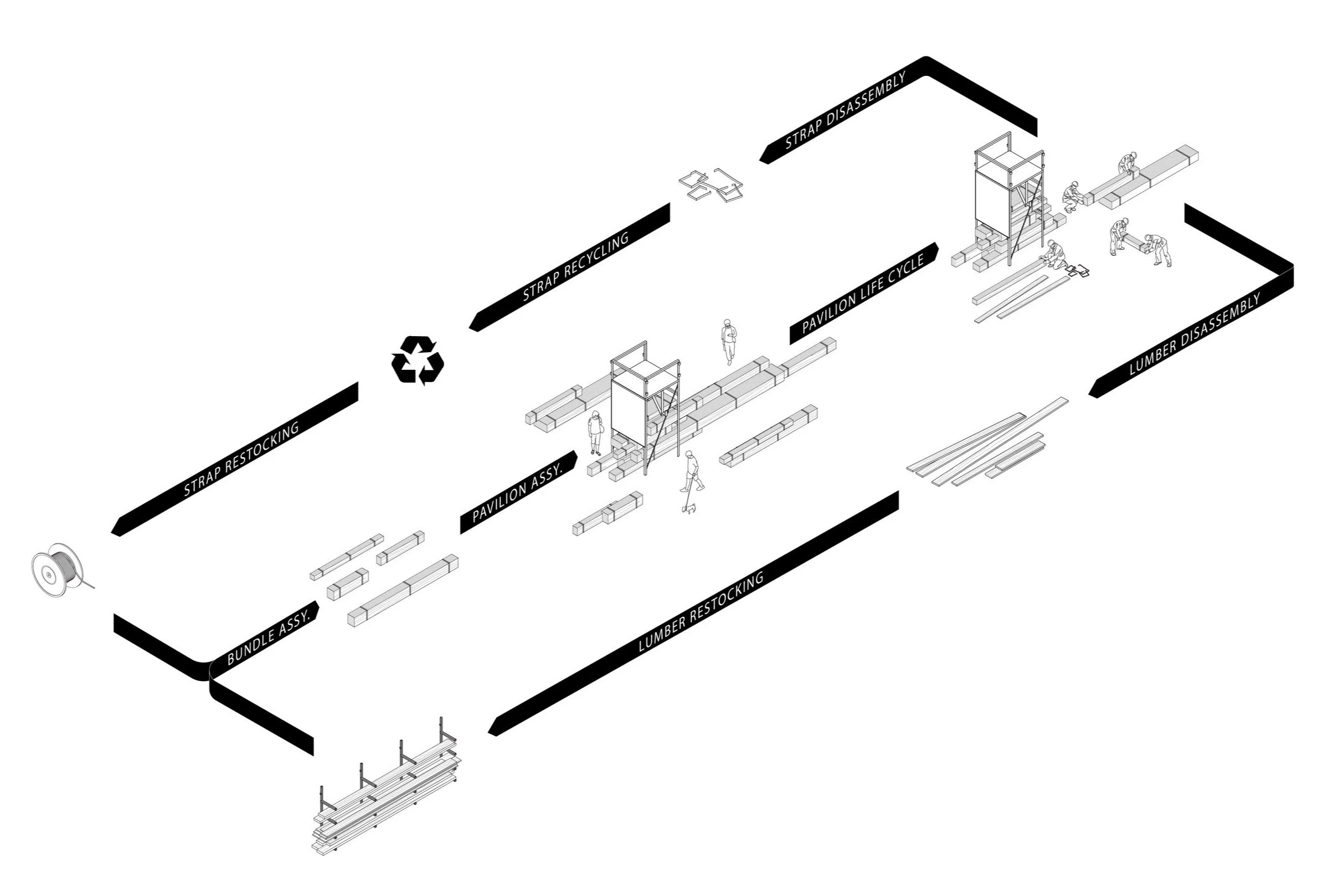 STRAP DISASSEMBLY

STRAP RECYCLING

PAVILION LIFE CYCLE

LUMBER DISASSEMBLY

STRAP RESTOCKING

PAVILION ASSY.

BUNDLE ASSY.

LUMBER RESTOCKING