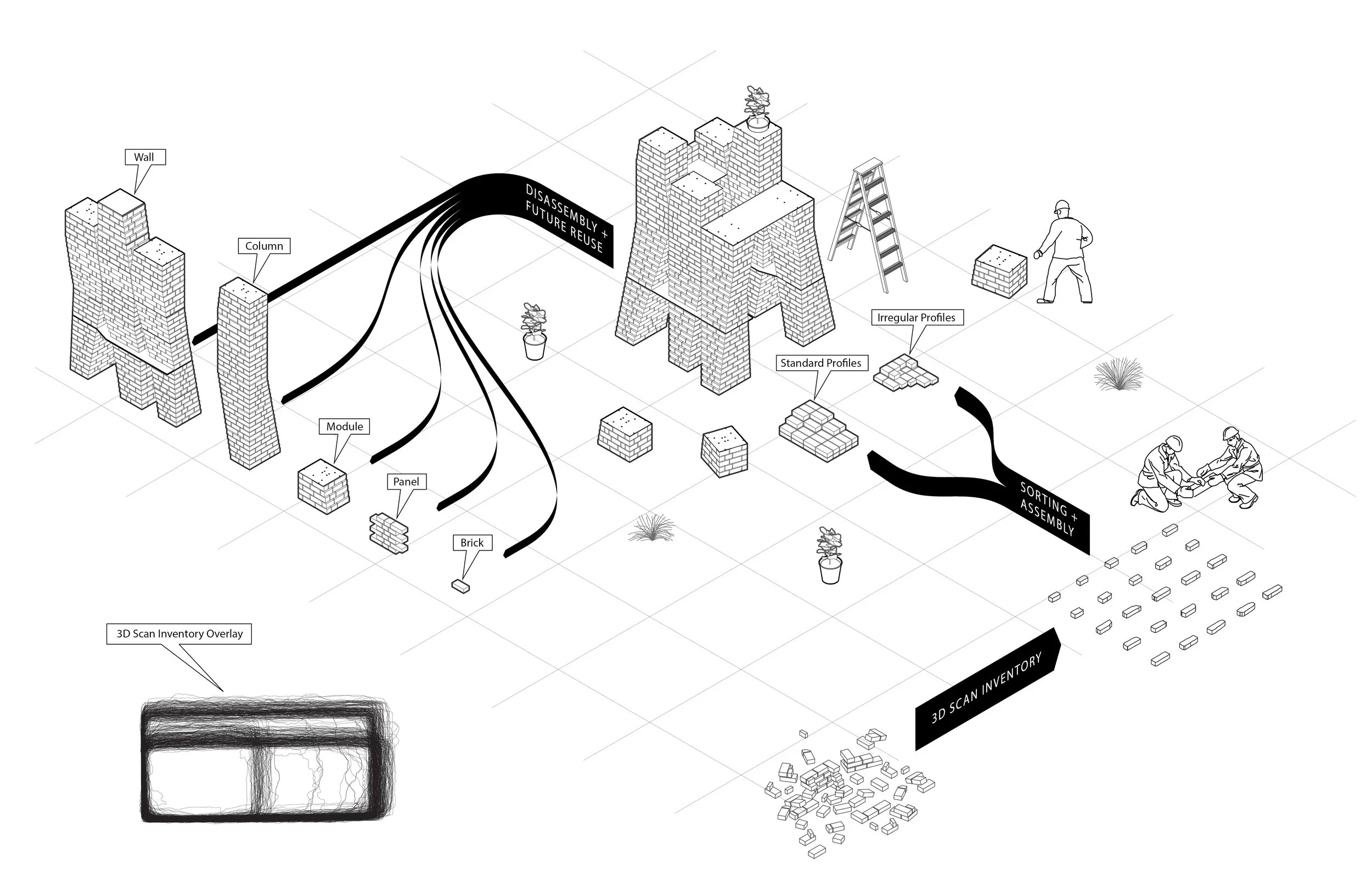 Wall

Column

DISASSEMBLY + FUTURE REUSE

Irregular Profiles

Standard Profiles

Module

Panel

Brick

SORTING + ASSEMBLY

3D Scan Inventory Overlay

3D SCAN INVENTORY