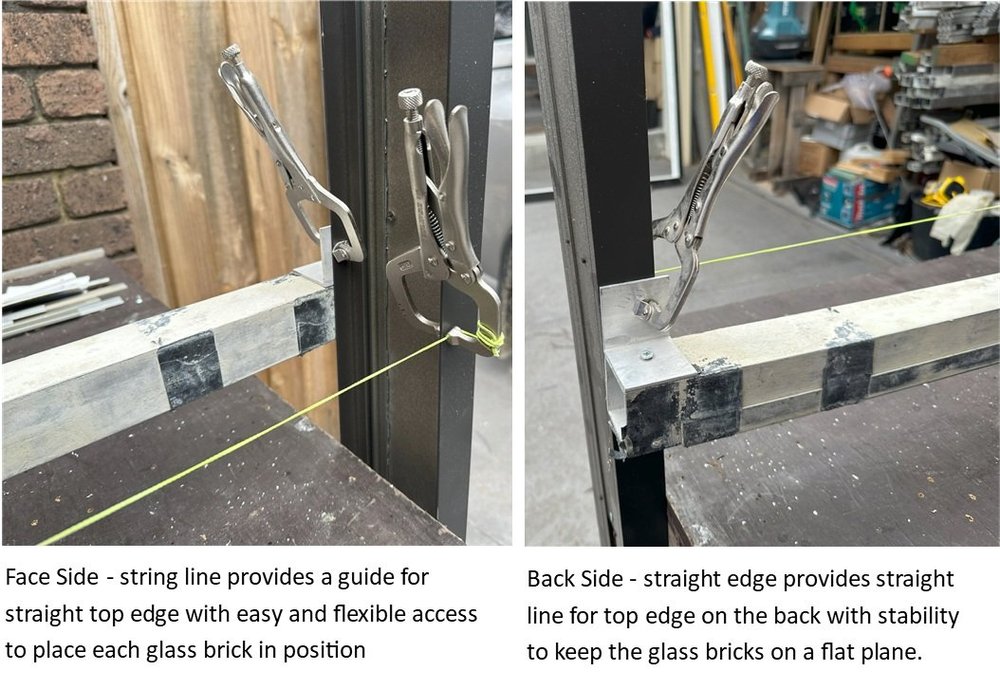 Face Side - string line provides a guide for straight top edge with easy and flexible access to place each glass brick in position

Back Side - straight edge provides straight line for top edge on the back with stability to keep the glass bricks on a flat plane.