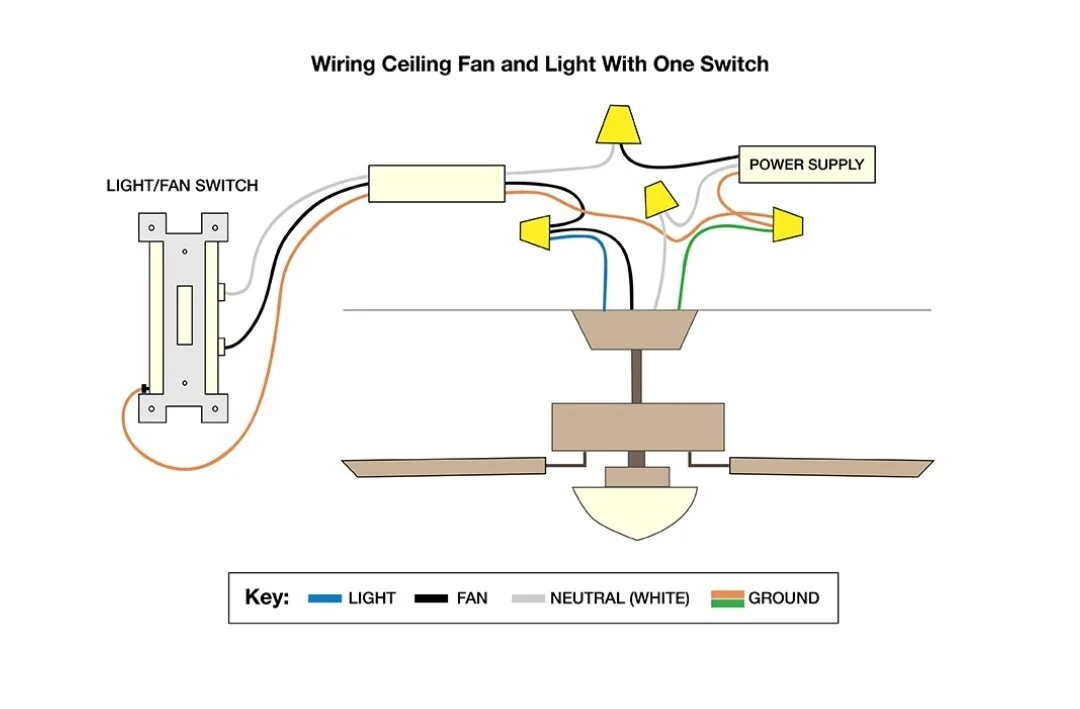 Wiring Ceiling Fan and Light With One Switch

LIGHT/FAN SWITCH

POWER SUPPLY

Key: LIGHT FAN NEUTRAL (WHITE) GROUND