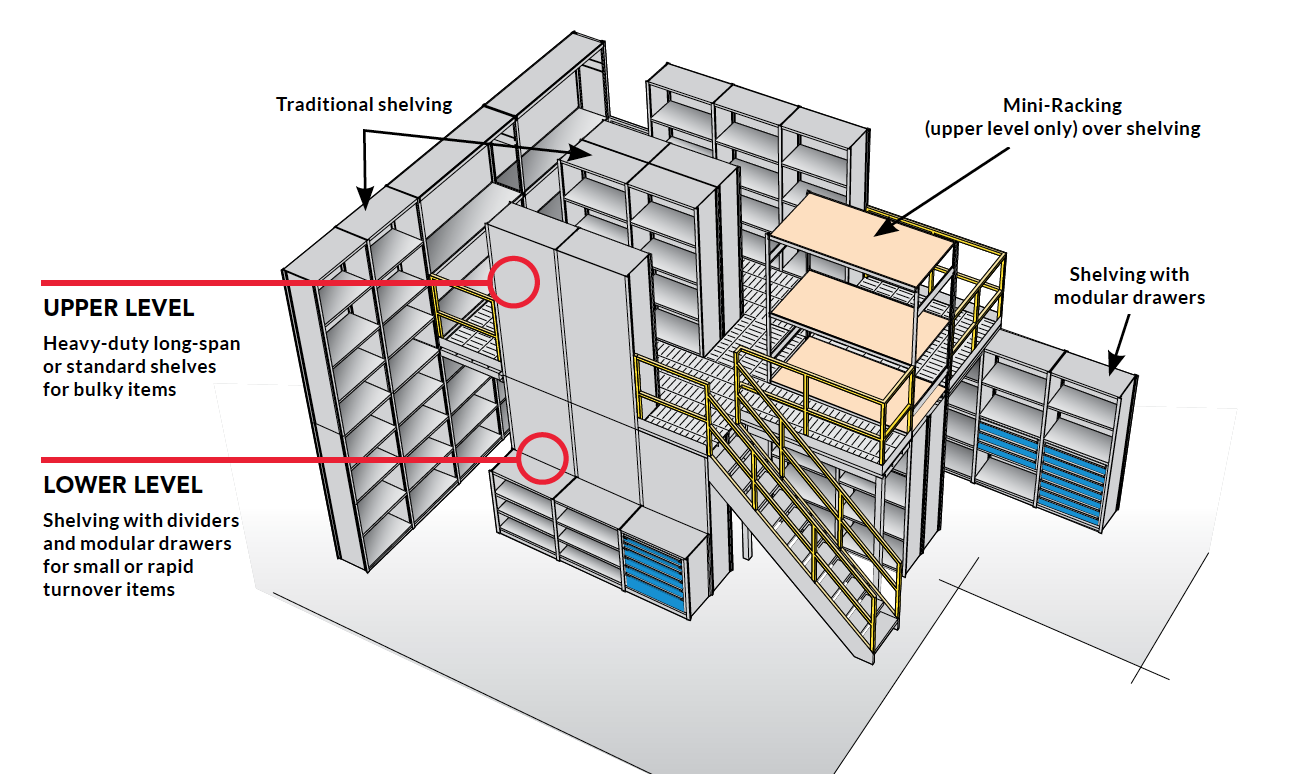 Traditional shelving

Mini-Racking
(upper level only) over shelving

Shelving with
modular drawers

UPPER LEVEL

Heavy-duty long-span or standard shelves for bulky items

LOWER LEVEL

Shelving with dividers and modular drawers for small or rapid turnover items