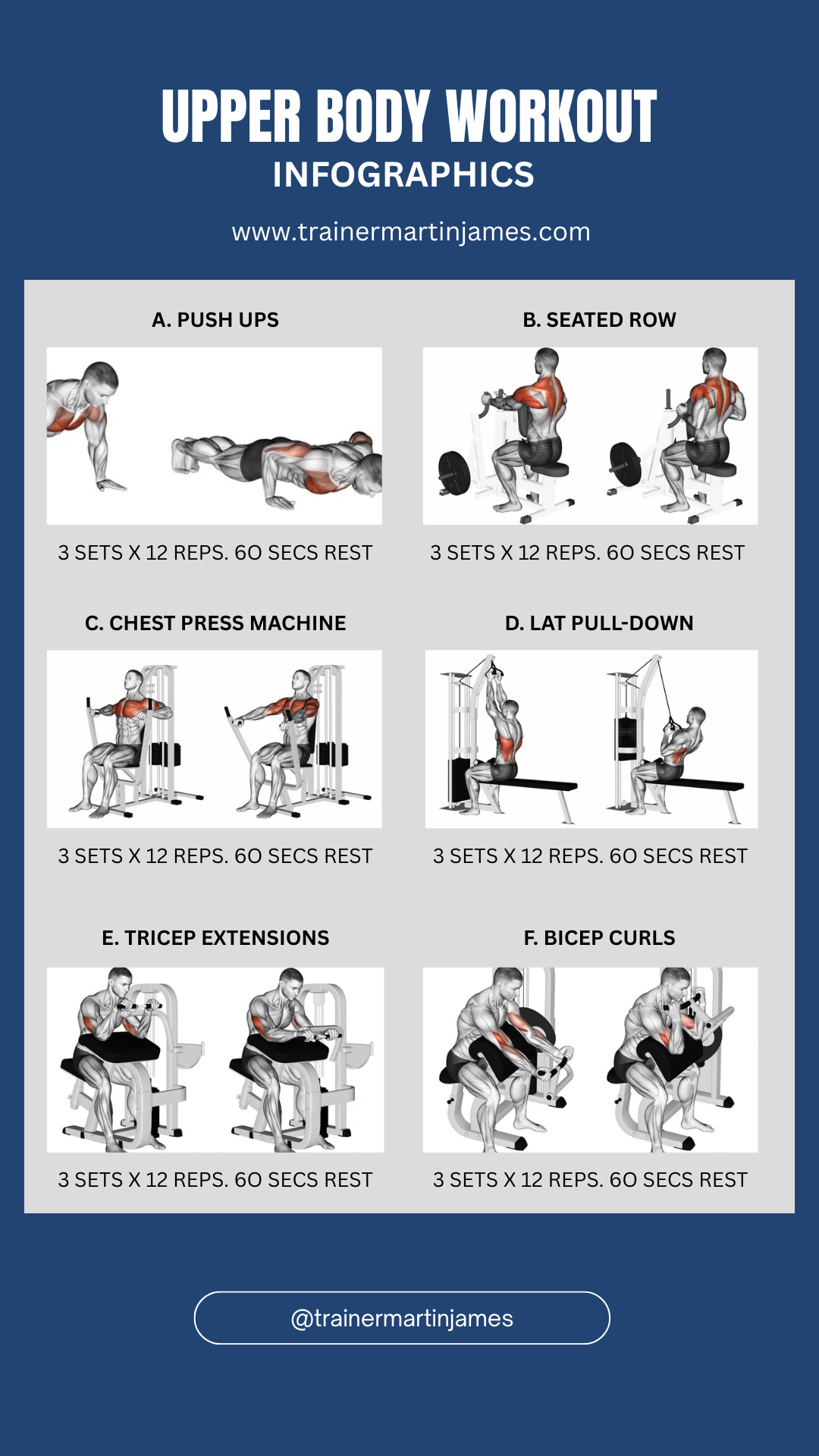 UPPER BODY WORKOUT
INFOGRAPHICS

www.trainermartinjames.com

A. PUSH UPS

3 SETS X 12 REPS. 60 SECS REST

B. SEATED ROW

3 SETS X 12 REPS. 60 SECS REST

C. CHEST PRESS MACHINE

3 SETS X 12 REPS. 60 SECS REST

D. LAT PULL-DOWN

3 SETS X 12 REPS. 60 SECS REST

E. TRICEP EXTENSIONS

3 SETS X 12 REPS. 60 SECS REST

F. BICEP CURLS

3 SETS X 12 REPS. 60 SECS REST

@trainermartinjames