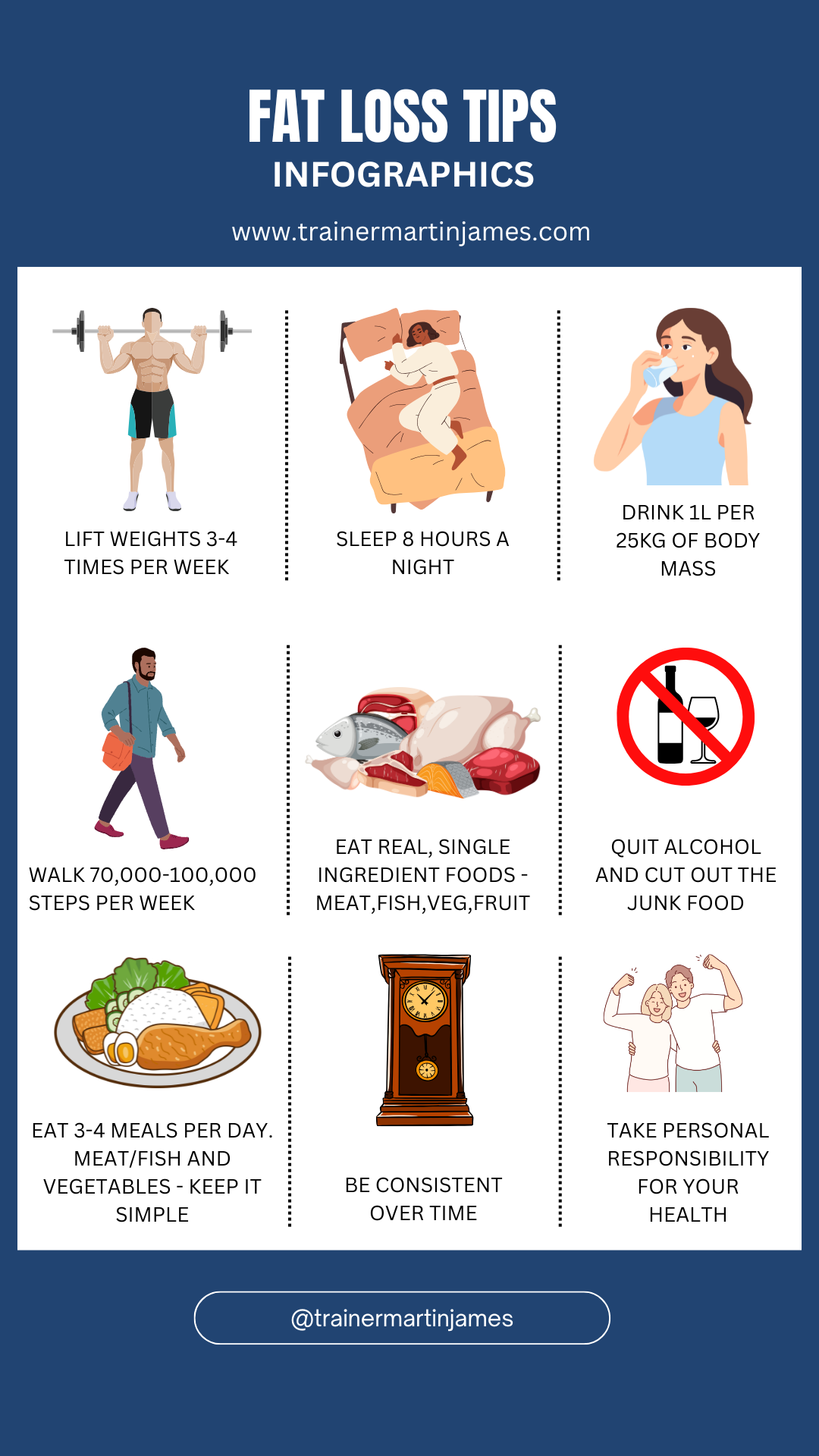 FAT LOSS TIPS
INFOGRAPHICS

www.trainermartinjames.com

LIFT WEIGHTS 3-4 TIMES PER WEEK

SLEEP 8 HOURS A NIGHT

DRINK 1L PER 25KG OF BODY MASS

WALK 70,000-100,000 STEPS PER WEEK

EAT REAL, SINGLE INGREDIENT FOODS - MEAT,FISH,VEG,FRUIT

QUIT ALCOHOL AND CUT OUT THE JUNK FOOD

EAT 3-4 MEALS PER DAY. MEAT/FISH AND VEGETABLES - KEEP IT SIMPLE

BE CONSISTENT OVER TIME

TAKE PERSONAL RESPONSIBILITY FOR YOUR HEALTH

@trainermartinjames