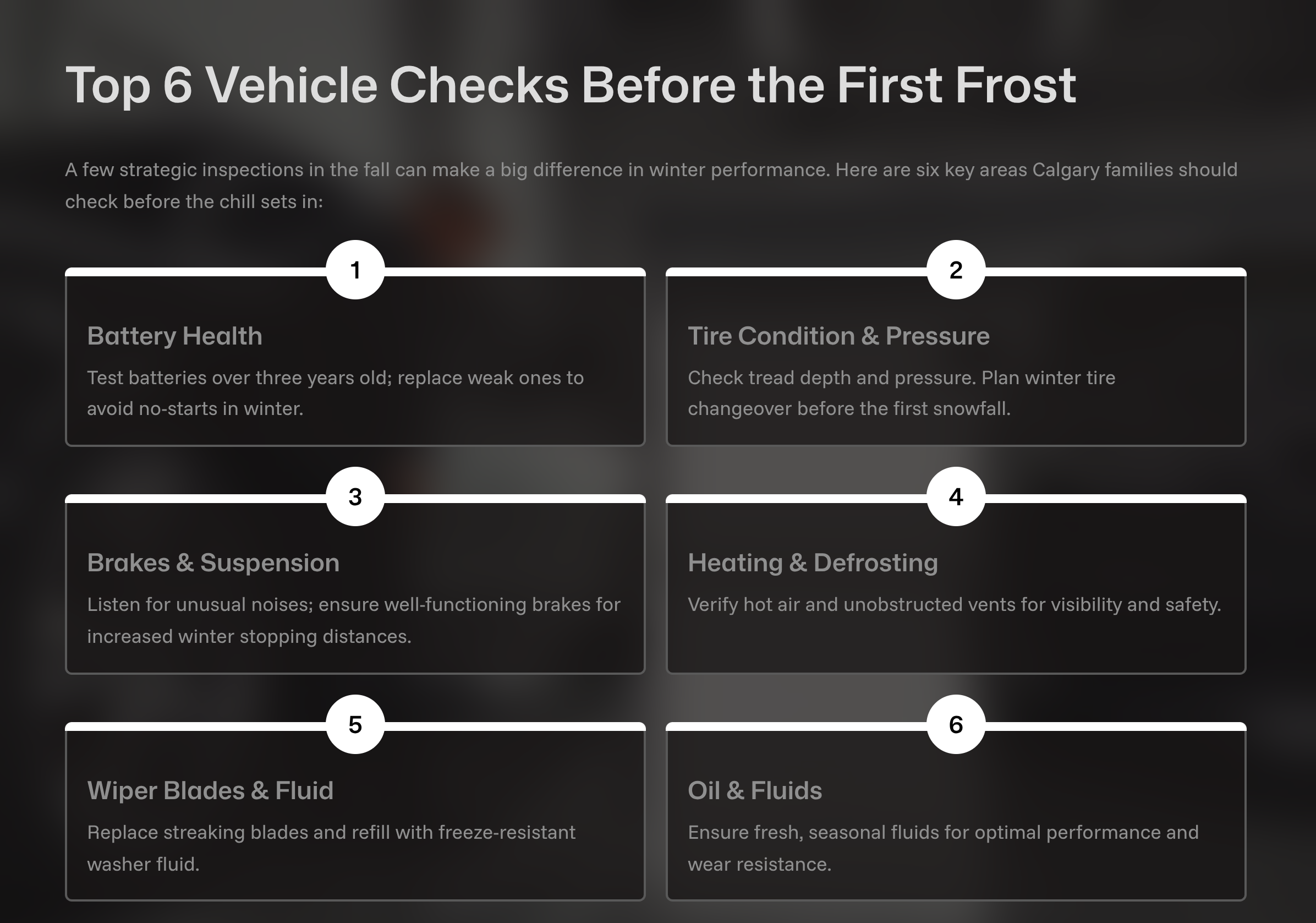 Top 6 Vehicle Checks Before the First Frost

A few strategic inspections in the fall can make a big difference in winter performance. Here are six key areas Calgary families should check before the chill sets in:

1

Battery Health

Test batteries over three years old; replace weak ones to avoid no-starts in winter.

2

Tire Condition & Pressure

Check tread depth and pressure. Plan winter tire changeover before the first snowfall.

3

Brakes & Suspension

Listen for unusual noises; ensure well-functioning brakes for increased winter stopping distances.

4

Heating & Defrosting

Verify hot air and unobstructed vents for visibility and safety.

5

Wiper Blades & Fluid

Replace streaking blades and refill with freeze-resistant washer fluid.

6

Oil & Fluids

Ensure fresh, seasonal fluids for optimal performance and wear resistance.