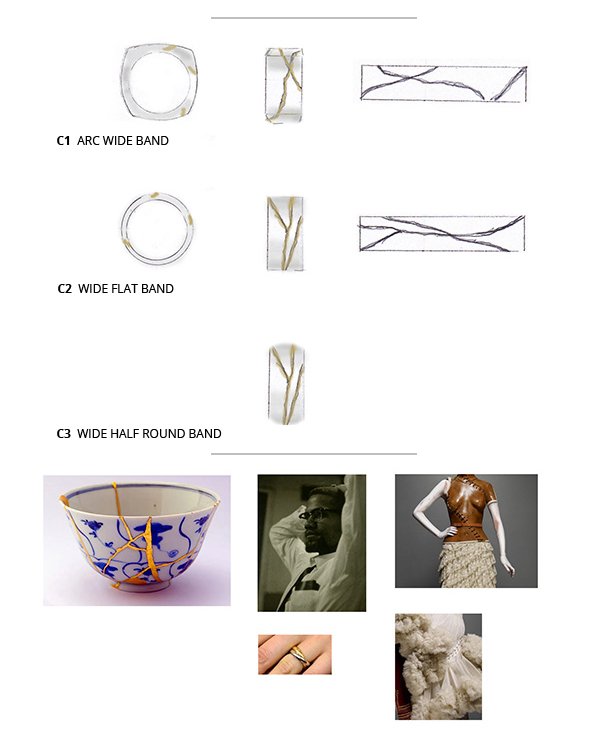 C1 ARC WIDE BAND

C2 WIDE FLAT BAND

C3 WIDE HALF ROUND BAND