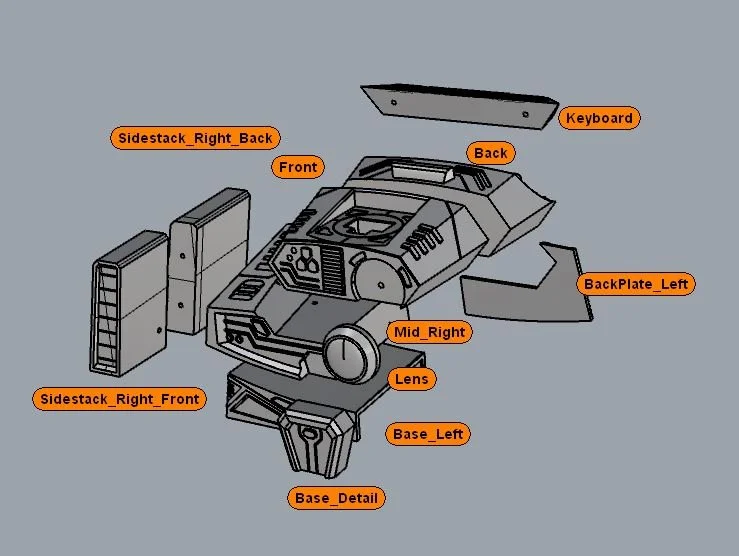 Keyboard

Sidestack_Right_Back

Back

Front

BackPlate_Left

Mid_Right

Lens

Sidestack_Right_Front

Base_Left

Base_Detail