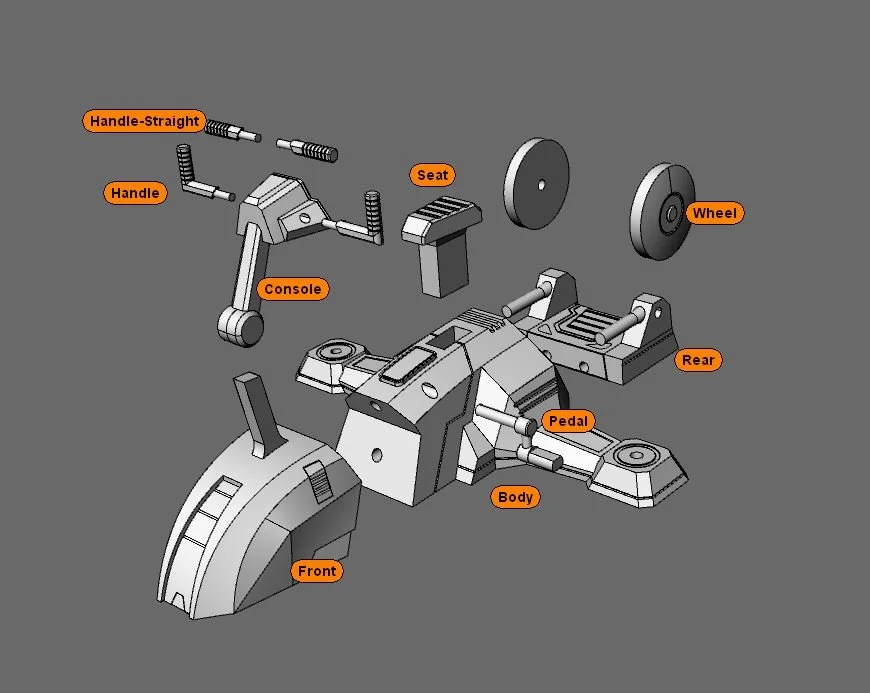 Handle-Straight
Handle
Seat
Wheel
Console
Rear
Pedal
Body
Front