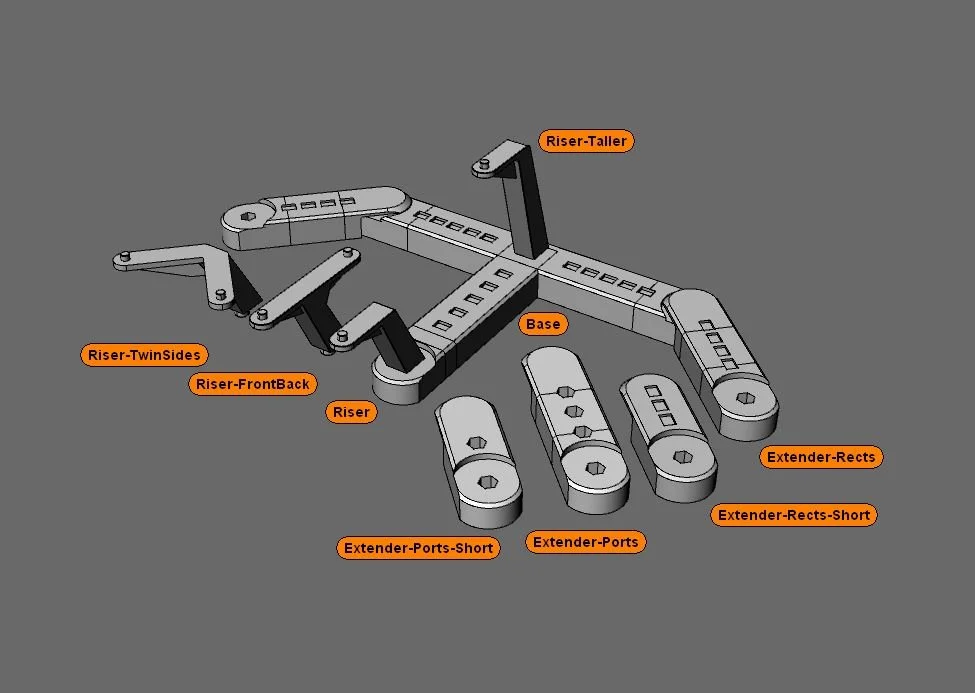 Riser-Taller

Base

Riser-TwinSides

Riser-FrontBack

Riser

Extender-Rects

Extender-Rects-Short

Extender-Ports-Short

Extender-Ports