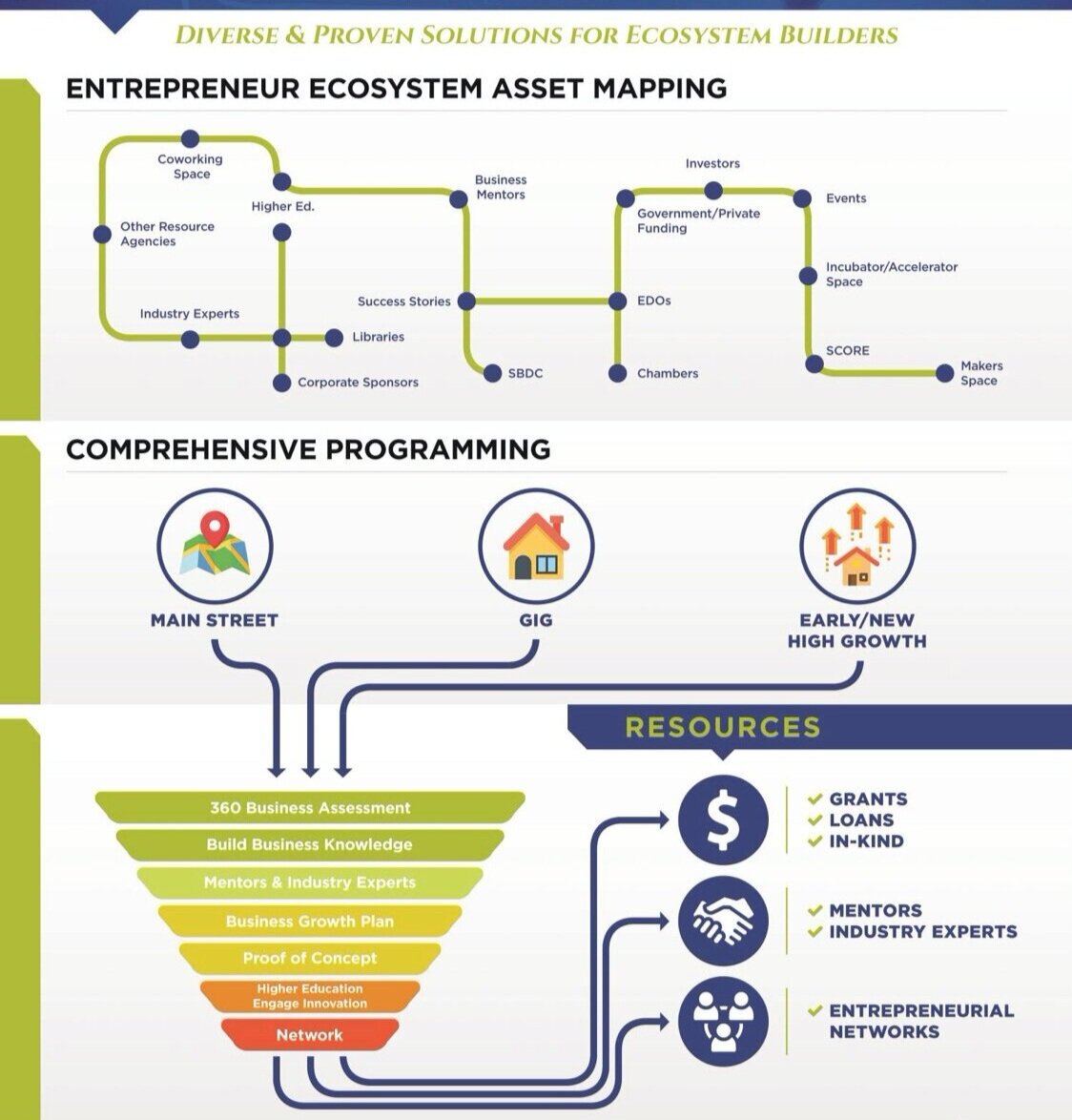 DIVERSE & PROVEN SOLUTIONS FOR ECOSYSTEM BUILDERS

ENTREPRENEUR ECOSYSTEM ASSET MAPPING

Coworking Space
Higher Ed.
Other Resource Agencies
Industry Experts
Libraries
Corporate Sponsors
Business Mentors
Success Stories
SBDC
Investors
Government/Private Funding
EDOs
Chambers
Events
Incubator/Accelerator Space
SCORE
Makers Space

COMPREHENSIVE PROGRAMMING

MAIN STREET
GIG
EARLY/NEW HIGH GROWTH

RESOURCES

360 Business Assessment
Build Business Knowledge
Mentors & Industry Experts
Business Growth Plan
Proof of Concept
Higher Education Engage Innovation
Network

$

GRANTS
LOANS
IN-KIND

MENTORS
INDUSTRY EXPERTS

ENTREPRENEURIAL NETWORKS