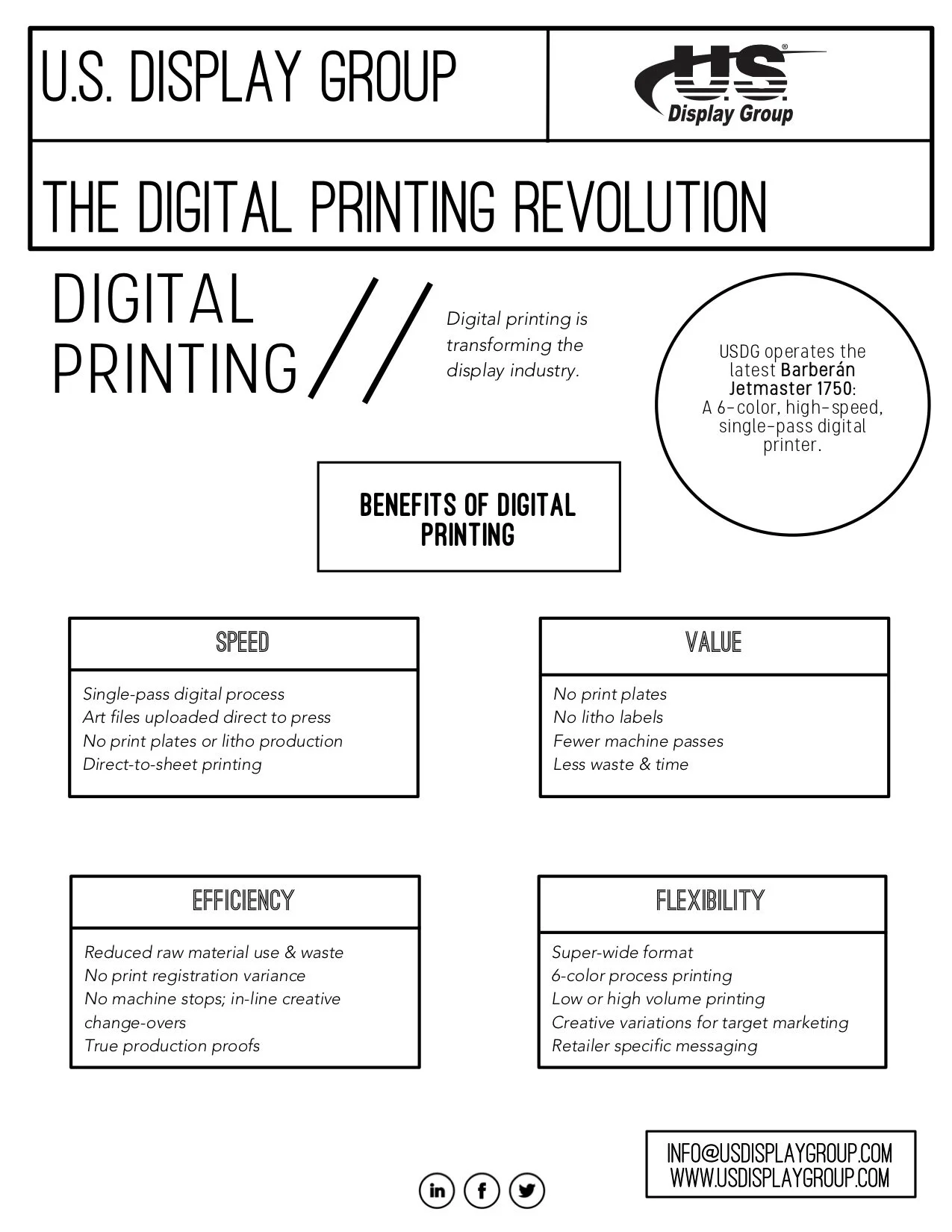 U.S. DISPLAY GROUP

U.S. Display Group

THE DIGITAL PRINTING REVOLUTION

DIGITAL PRINTING

Digital printing is transforming the display industry.

USDG operates the latest Barberán Jetmaster 1750: A 6-color, high-speed, single-pass digital printer.

BENEFITS OF DIGITAL PRINTING

SPEED

Single-pass digital process
Art files uploaded direct to press
No print plates or litho production
Direct-to-sheet printing

VALUE

No print plates
No litho labels
Fewer machine passes
Less waste & time

EFFICIENCY

Reduced raw material use & waste
No print registration variance
No machine stops; in-line creative change-overs
True production proofs

FLEXIBILITY

Super-wide format
6-color process printing
Low or high volume printing
Creative variations for target marketing
Retailer specific messaging

in f

INFO@USDISPLAYGROUP.COM
WWW.USDISPLAYGROUP.COM