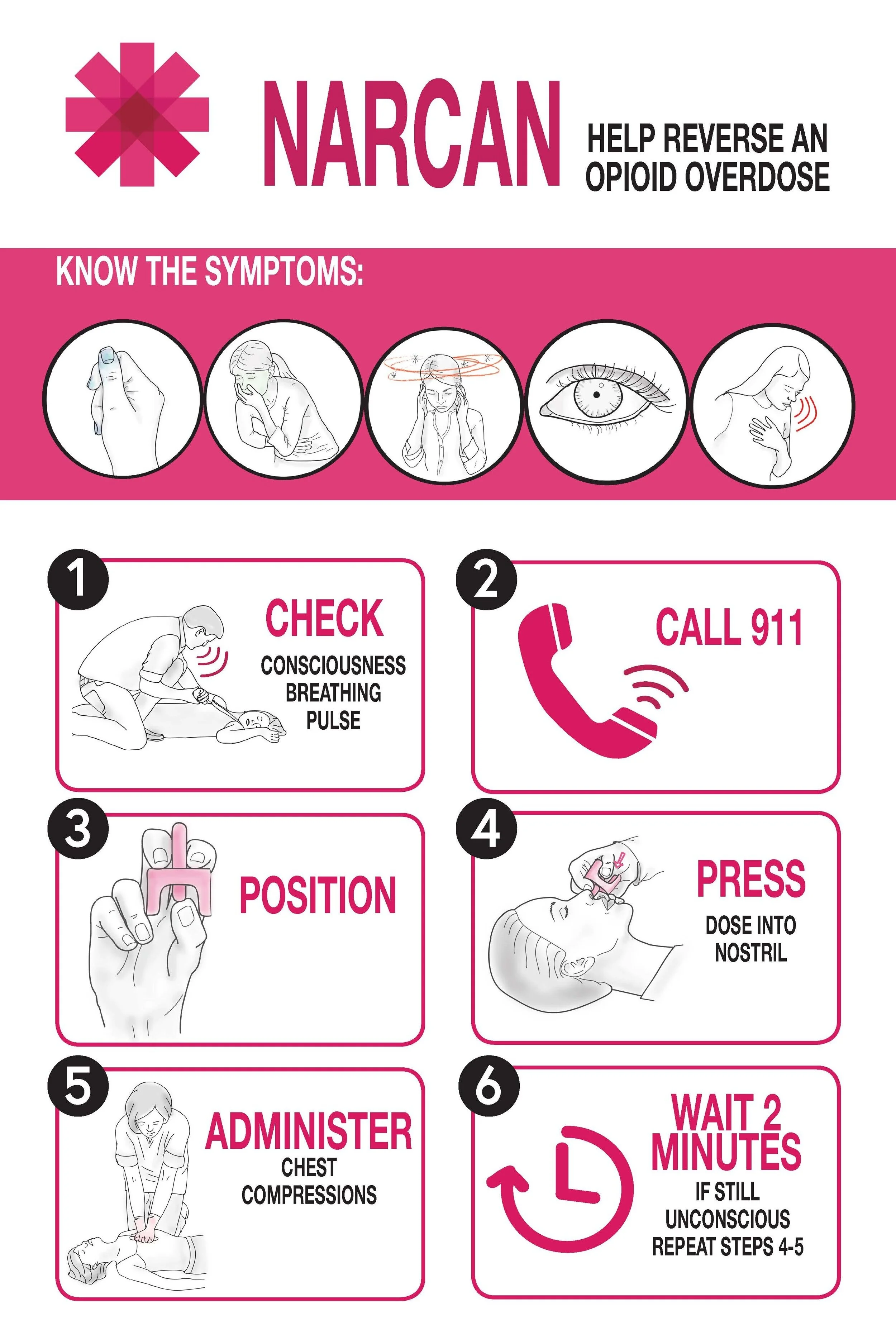 NARCAN

HELP REVERSE AN OPIOID OVERDOSE

KNOW THE SYMPTOMS:

1

CHECK

CONSCIOUSNESS
BREATHING
PULSE

2

CALL 911

3

POSITION

4

PRESS

DOSE INTO NOSTRIL

5

ADMINISTER

CHEST COMPRESSIONS

6

WAIT 2 MINUTES

IF STILL UNCONSCIOUS REPEAT STEPS 4-5