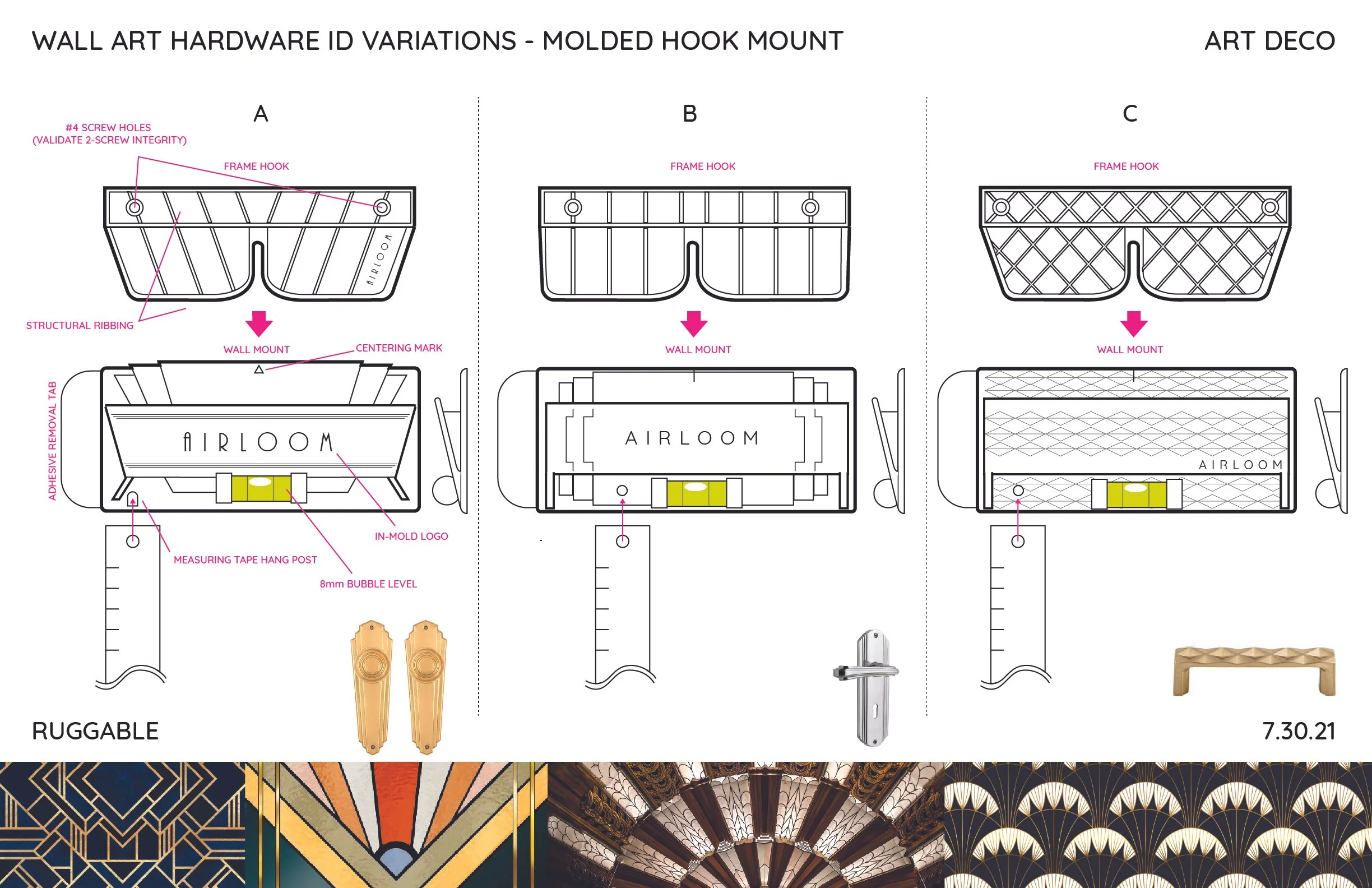 WALL ART HARDWARE ID VARIATIONS - MOLDED HOOK MOUNT

ART DECO

A

#4 SCREW HOLES
(VALIDATE 2-SCREW INTEGRITY)

FRAME HOOK

AIRLOOM

STRUCTURAL RIBBING

WALL MOUNT

CENTERING MARK

ADHESIVE REMOVAL TAB

AIRLOOM

IN-MOLD LOGO

MEASURING TAPE HANG POST

8mm BUBBLE LEVEL

B

FRAME HOOK

WALL MOUNT

AIRLOOM

C

FRAME HOOK

WALL MOUNT

AIRLOOM

RUGGABLE

7.30.21