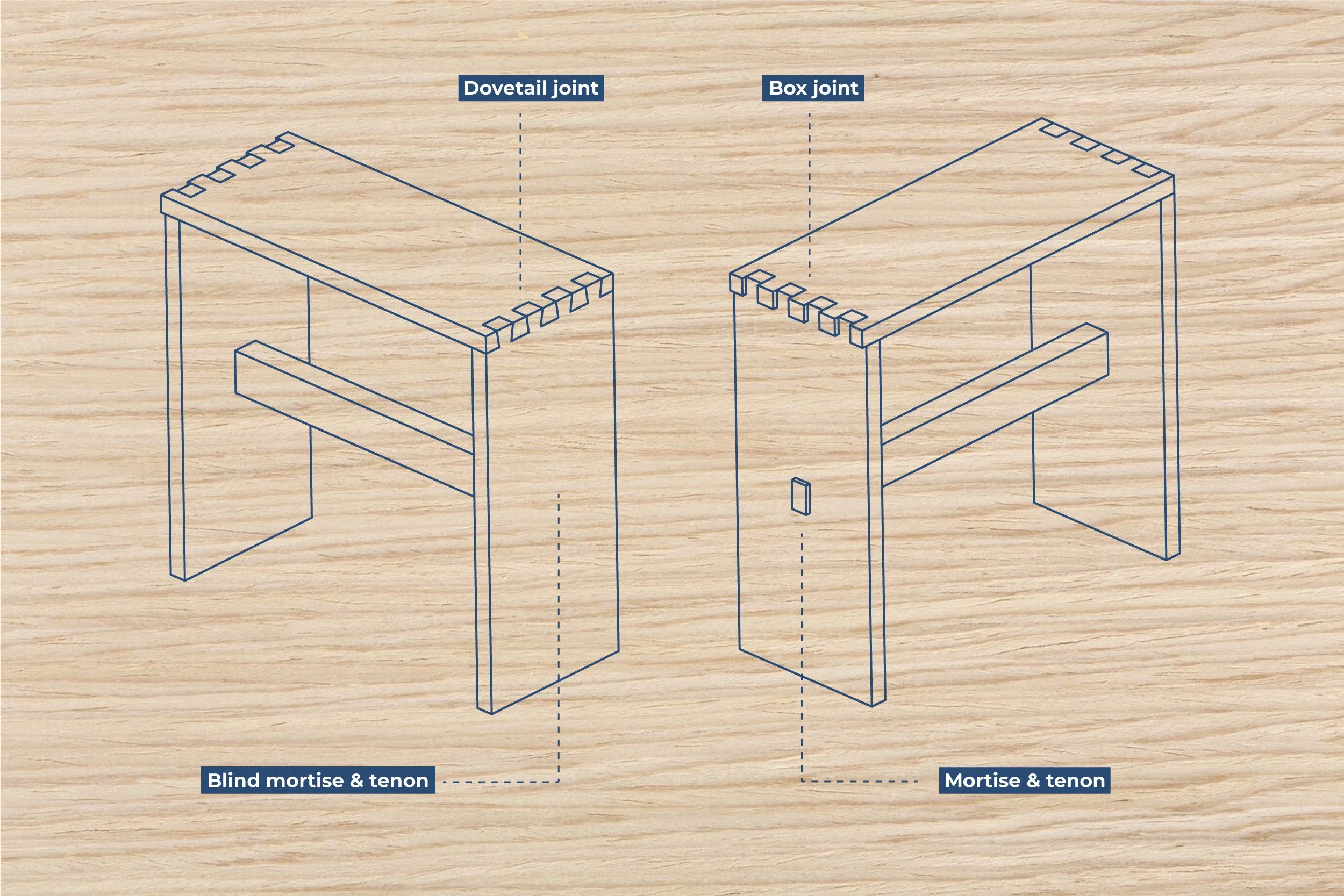 Dovetail joint

Box joint

Blind mortise & tenon

Mortise & tenon