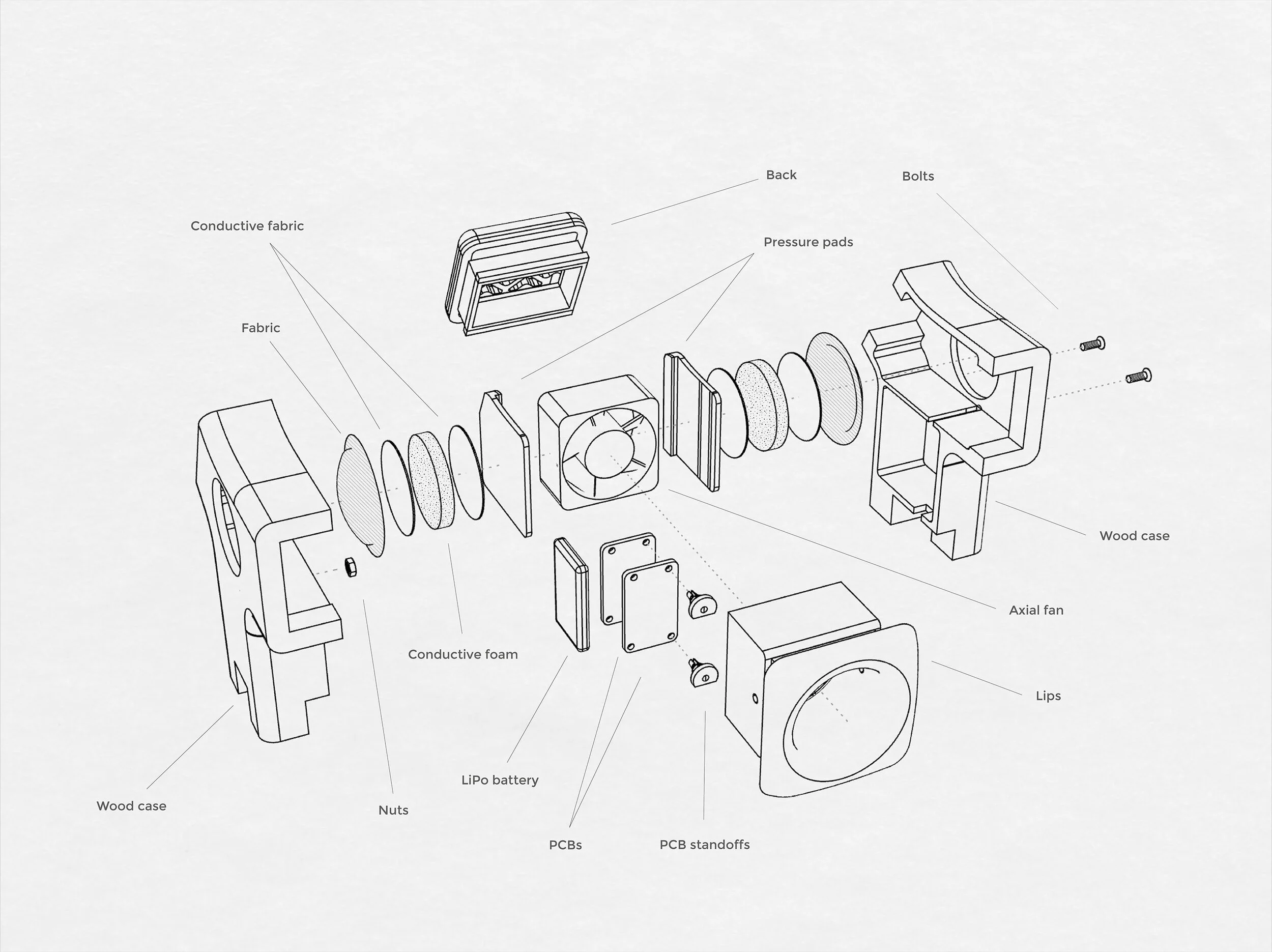 Back

Bolts

Conductive fabric

Pressure pads

Fabric

Wood case

Axial fan

Conductive foam

Lips

LiPo battery

Wood case

Nuts

PCBs

PCB standoffs