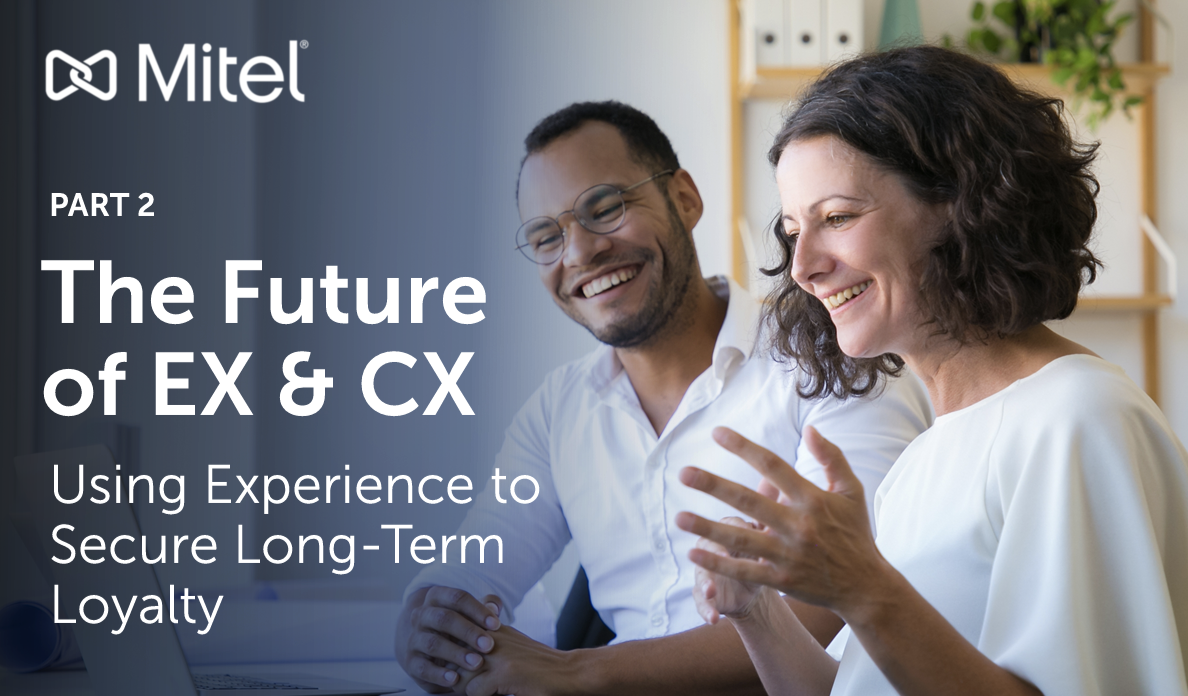 Mitel®

PART 2

The Future of EX & CX

Using Experience to Secure Long-Term Loyalty