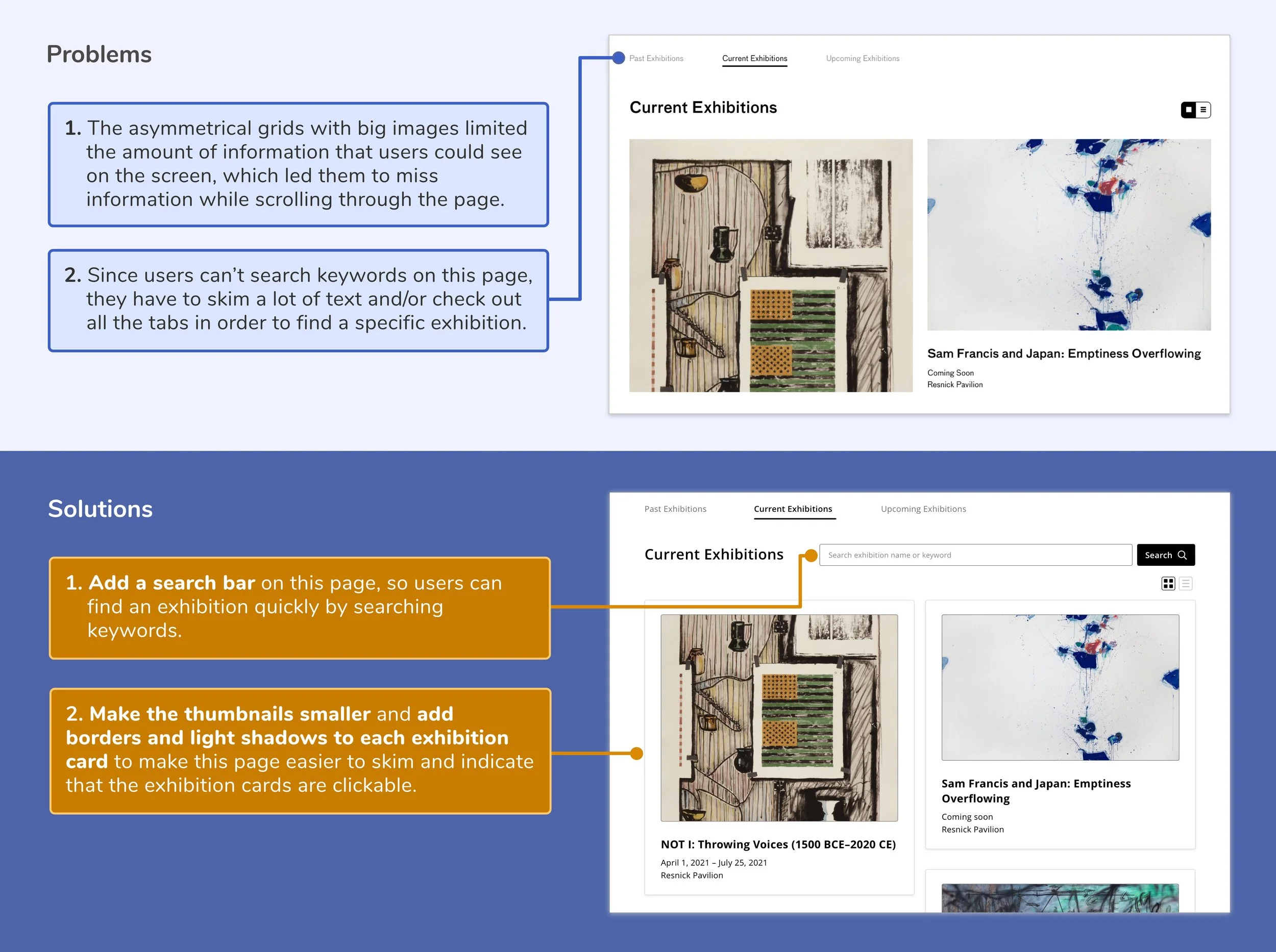 Problems

1. The asymmetrical grids with big images limited the amount of information that users could see on the screen, which led them to miss information while scrolling through the page.

2. Since users can't search keywords on this page, they have to skim a lot of text and/or check out all the tabs in order to find a specific exhibition.

Past Exhibitions Current Exhibitions Upcoming Exhibitions

Current Exhibitions

Sam Francis and Japan: Emptiness Overflowing
Coming Soon
Resnick Pavilion

Solutions

1. Add a search bar on this page, so users can find an exhibition quickly by searching keywords.

2. Make the thumbnails smaller and add borders and light shadows to each exhibition card to make this page easier to skim and indicate that the exhibition cards are clickable.

Past Exhibitions Current Exhibitions Upcoming Exhibitions

Current Exhibitions

Search exhibition name or keyword

Search

NOT I: Throwing Voices (1500 BCE–2020 CE)
April 1, 2021 – July 25, 2021
Resnick Pavilion

Sam Francis and Japan: Emptiness Overflowing
Coming soon
Resnick Pavilion