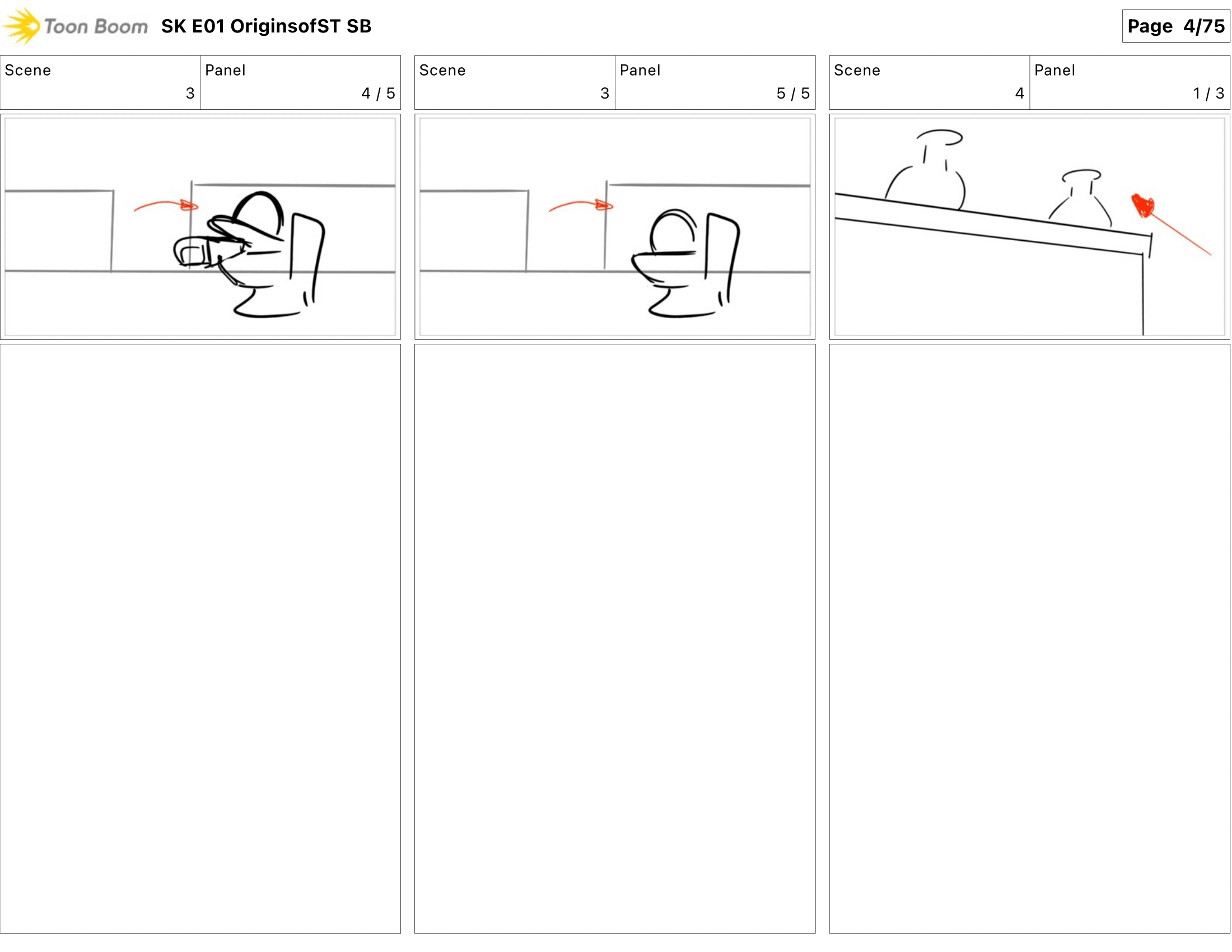 Toon Boom SK E01 OriginsofST SB

Page 4/75

| Scene | Panel |
|---|---|
| 3 | 4 / 5 |

| Scene | Panel |
|---|---|
| 3 | 5 / 5 |

| Scene | Panel |
|---|---|
| 4 | 1 / 3 |