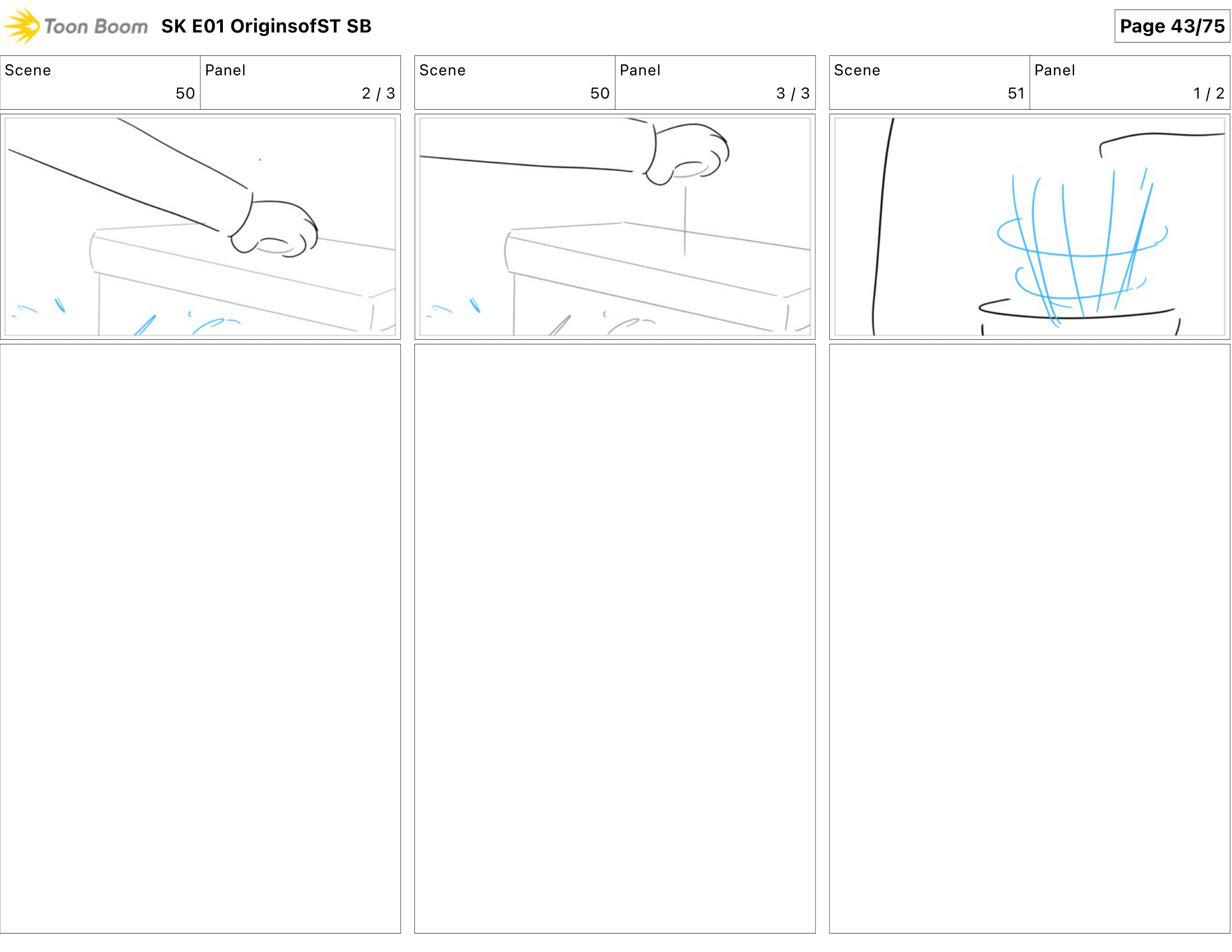 Toon Boom SK E01 OriginsofST SB

Page 43/75

| Scene | Panel |
|---|---|
| 50 | 2 / 3 |

| Scene | Panel |
|---|---|
| 50 | 3 / 3 |

| Scene | Panel |
|---|---|
| 51 | 1 / 2 |