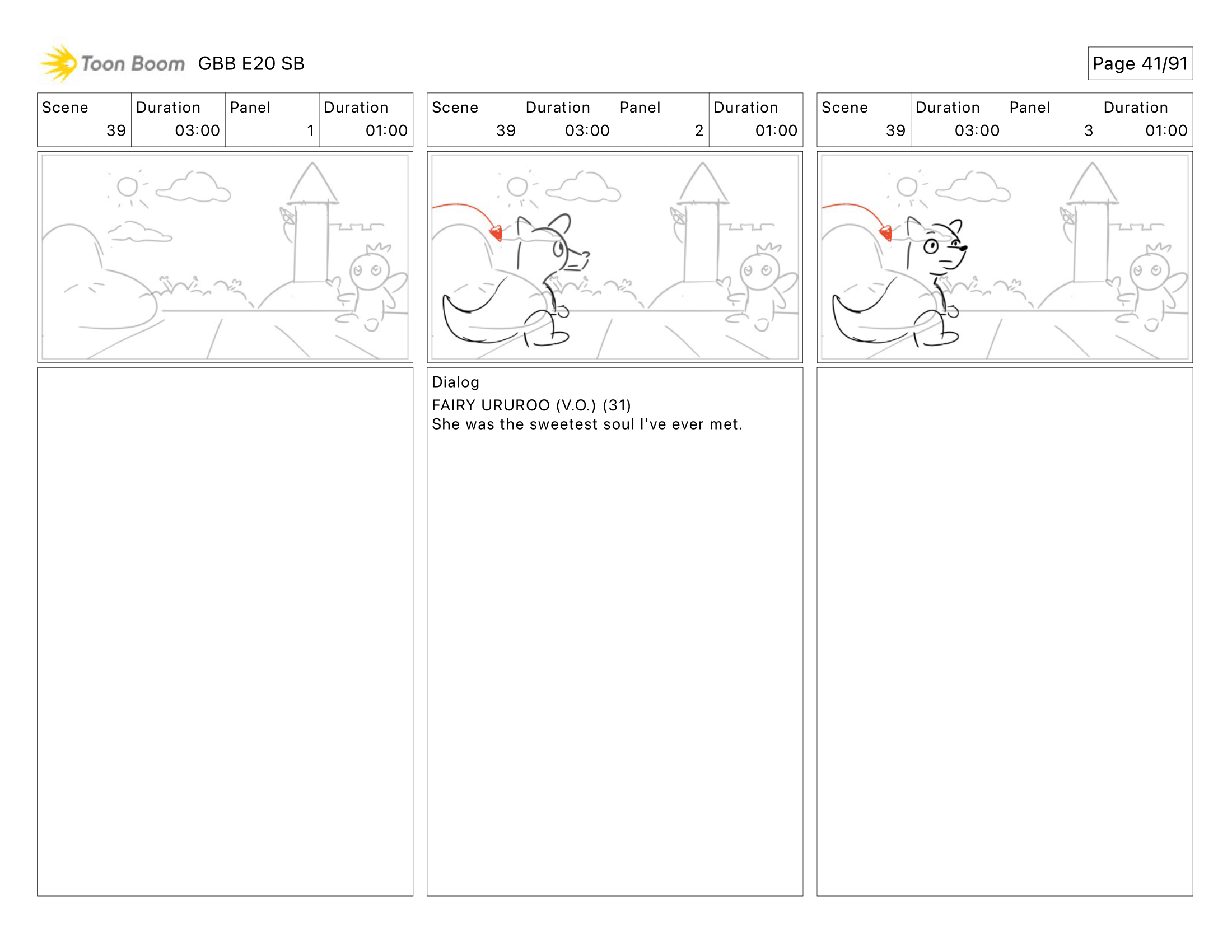 Toon Boom GBB E20 SB

Page 41/91

| Scene | Duration | Panel | Duration |
|---|---|---|---|
| 39 | 03:00 | 1 | 01:00 |

| Scene | Duration | Panel | Duration |
|---|---|---|---|
| 39 | 03:00 | 2 | 01:00 |

Dialog
FAIRY URUROO (V.O.) (31)
She was the sweetest soul I've ever met.

| Scene | Duration | Panel | Duration |
|---|---|---|---|
| 39 | 03:00 | 3 | 01:00 |