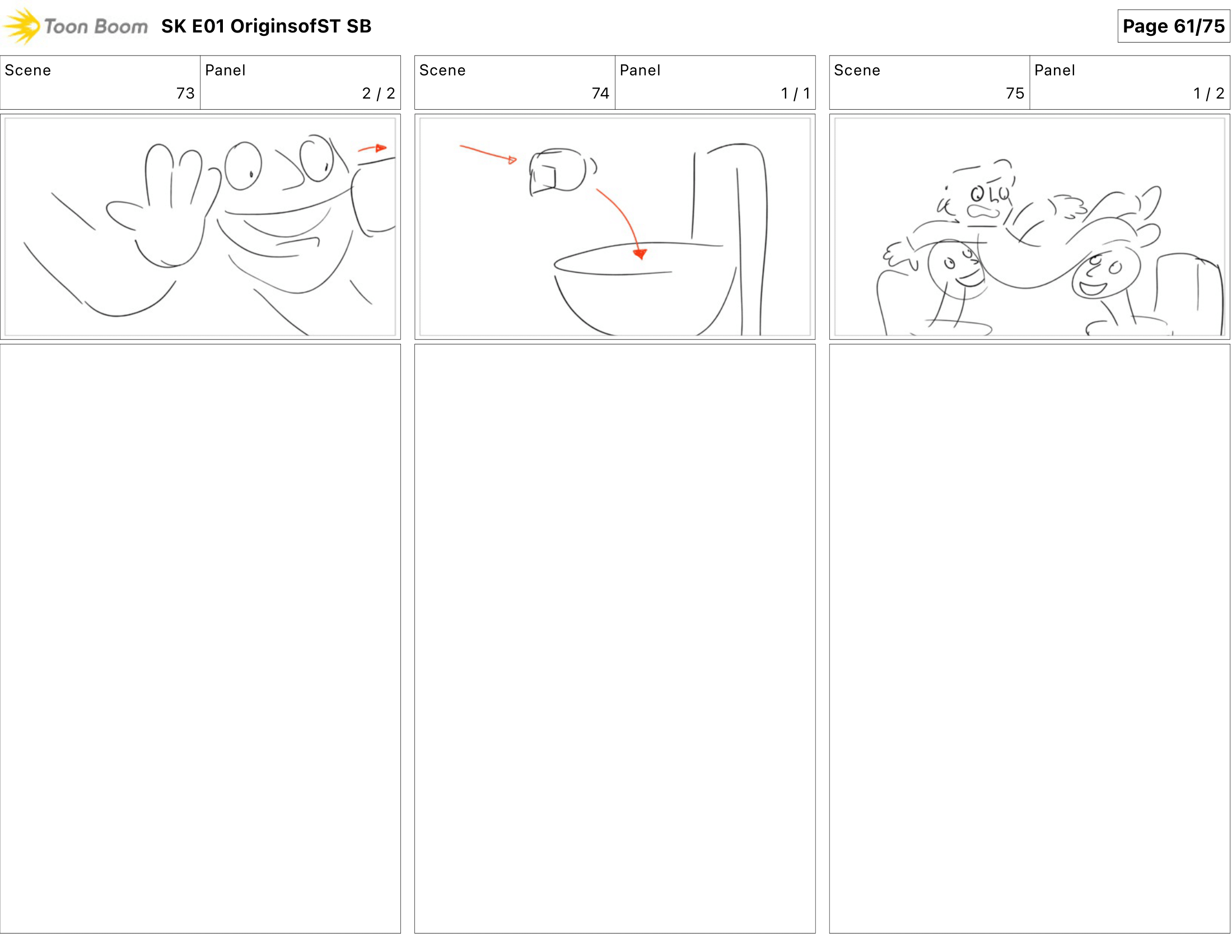 Toon Boom SK E01 OriginsofST SB

Page 61/75

| Scene | Panel |
|---|---|
| 73 | 2 / 2 |

| Scene | Panel |
|---|---|
| 74 | 1 / 1 |

| Scene | Panel |
|---|---|
| 75 | 1 / 2 |