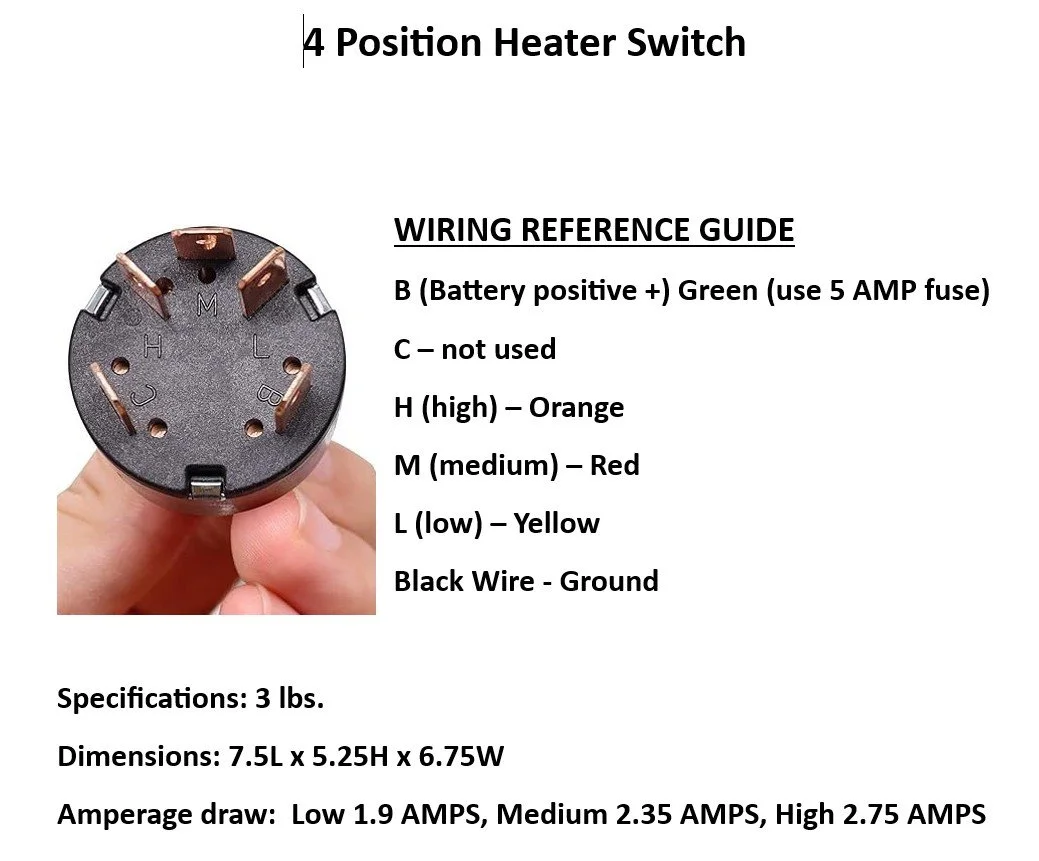 4 Position Heater Switch

M
H
L
C
B

WIRING REFERENCE GUIDE

B (Battery positive +) Green (use 5 AMP fuse)

C – not used

H (high) – Orange

M (medium) – Red

L (low) – Yellow

Black Wire - Ground

Specifications: 3 lbs.

Dimensions: 7.5L x 5.25H x 6.75W

Amperage draw: Low 1.9 AMPS, Medium 2.35 AMPS, High 2.75 AMPS