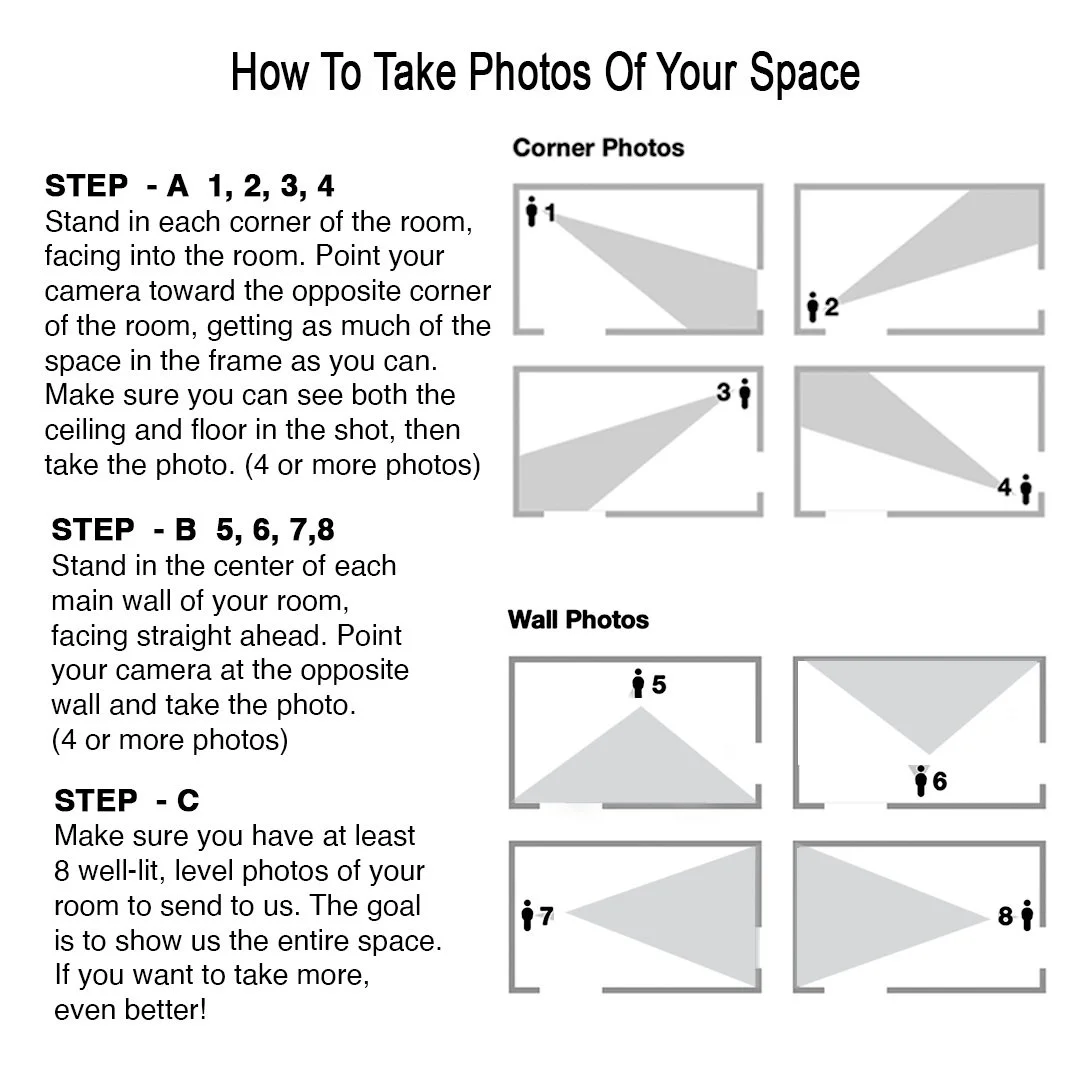 How To Take Photos Of Your Space

STEP - A 1, 2, 3, 4
Stand in each corner of the room, facing into the room. Point your camera toward the opposite corner of the room, getting as much of the space in the frame as you can. Make sure you can see both the ceiling and floor in the shot, then take the photo. (4 or more photos)

STEP - B 5, 6, 7,8
Stand in the center of each main wall of your room, facing straight ahead. Point your camera at the opposite wall and take the photo. (4 or more photos)

STEP - C
Make sure you have at least 8 well-lit, level photos of your room to send to us. The goal is to show us the entire space. If you want to take more, even better!

Corner Photos

1

2

3

4

Wall Photos

5

6

7

8