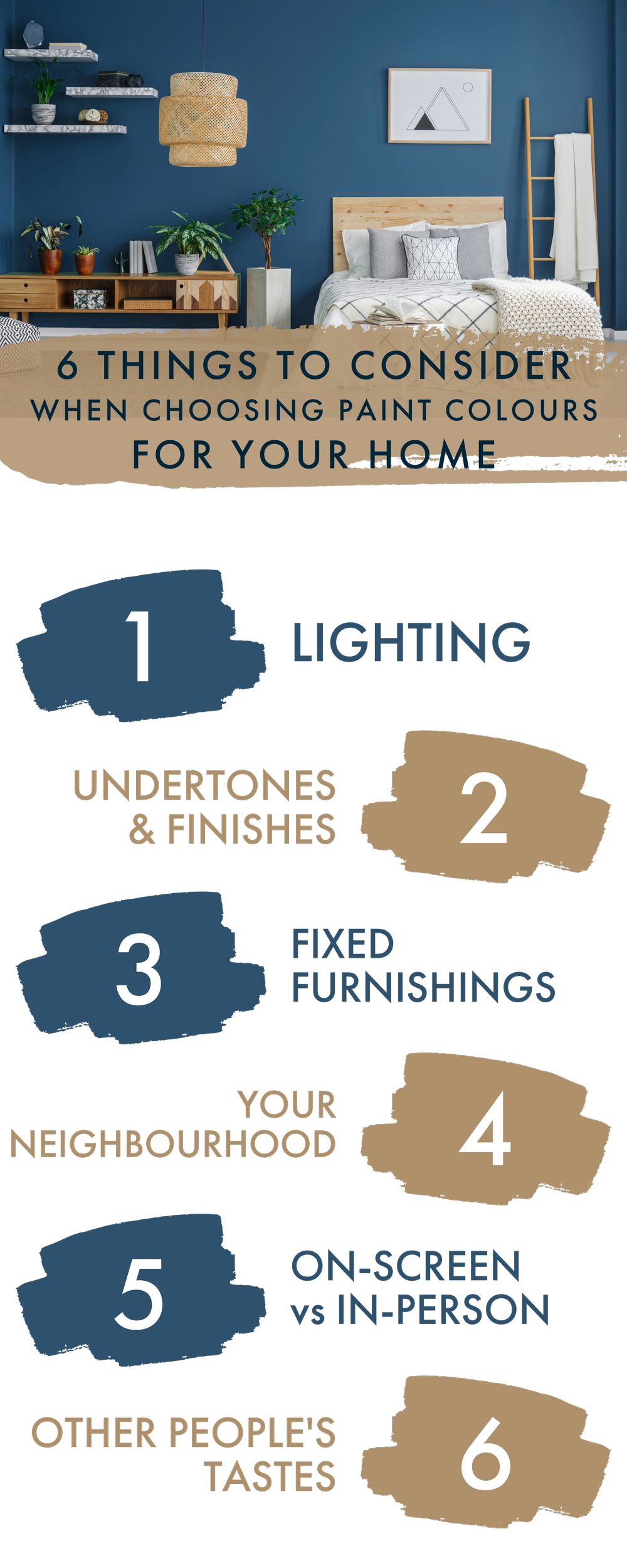 6 THINGS TO CONSIDER
WHEN CHOOSING PAINT COLOURS
FOR YOUR HOME

1 LIGHTING

UNDERTONES & FINISHES 2

3 FIXED FURNISHINGS

YOUR NEIGHBOURHOOD 4

5 ON-SCREEN vs IN-PERSON

OTHER PEOPLE'S TASTES 6