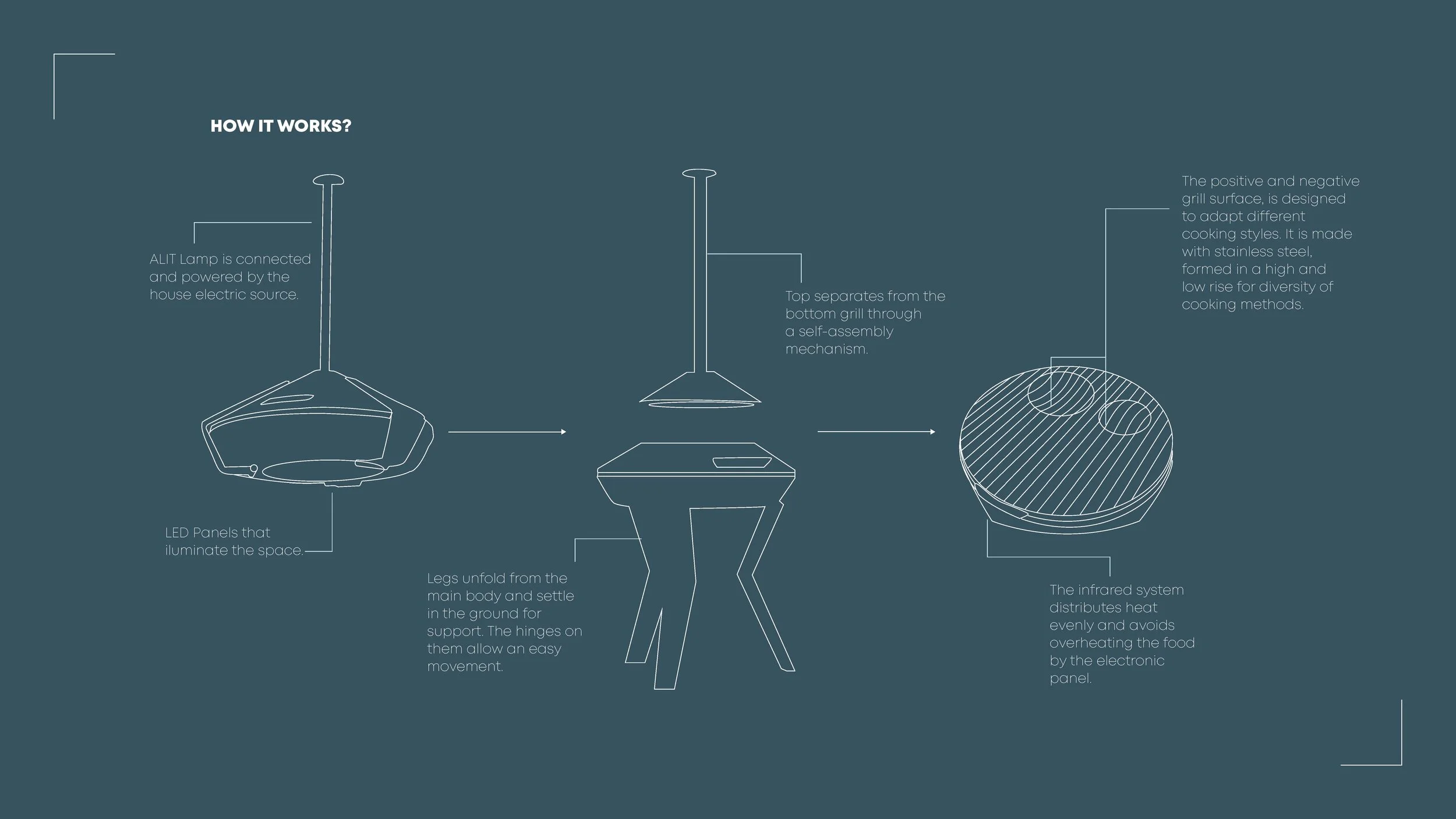 HOW IT WORKS?

ALIT Lamp is connected and powered by the house electric source.

LED Panels that iluminate the space.

Top separates from the bottom grill through a self-assembly mechanism.

Legs unfold from the main body and settle in the ground for support. The hinges on them allow an easy movement.

The positive and negative grill surface, is designed to adapt different cooking styles. It is made with stainless steel, formed in a high and low rise for diversity of cooking methods.

The infrared system distributes heat evenly and avoids overheating the food by the electronic panel.