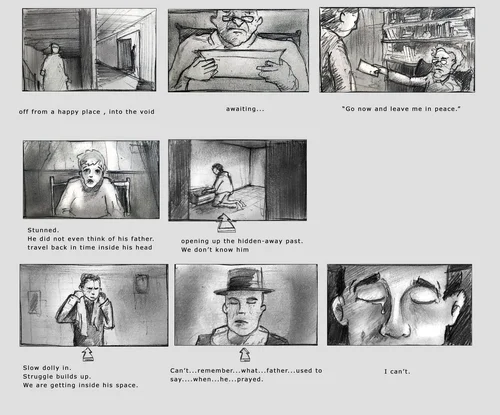 off from a happy place , into the void

awaiting...

"Go now and leave me in peace."

Stunned.
He did not even think of his father.
travel back in time inside his head

opening up the hidden-away past.
We don't know him

Slow dolly in.
Struggle builds up.
We are getting inside his space.

Can't...remember...what...father...used to say....when...he...prayed.

I can't.