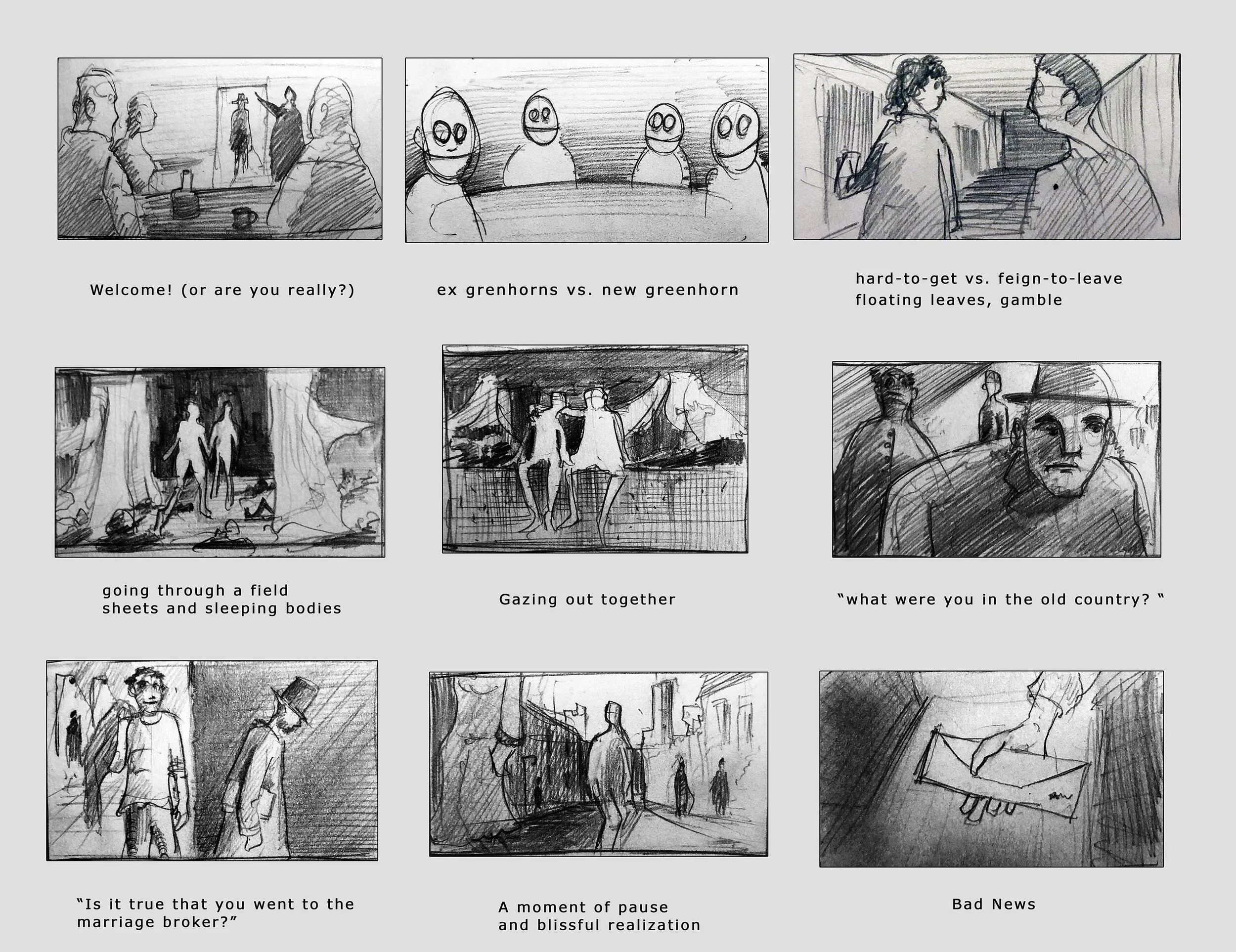 Welcome! (or are you really?)

ex grenhorns vs. new greenhorn

hard-to-get vs. feign-to-leave
floating leaves, gamble

going through a field
sheets and sleeping bodies

Gazing out together

“what were you in the old country? “

“Is it true that you went to the marriage broker?”

A moment of pause
and blissful realization

Bad News