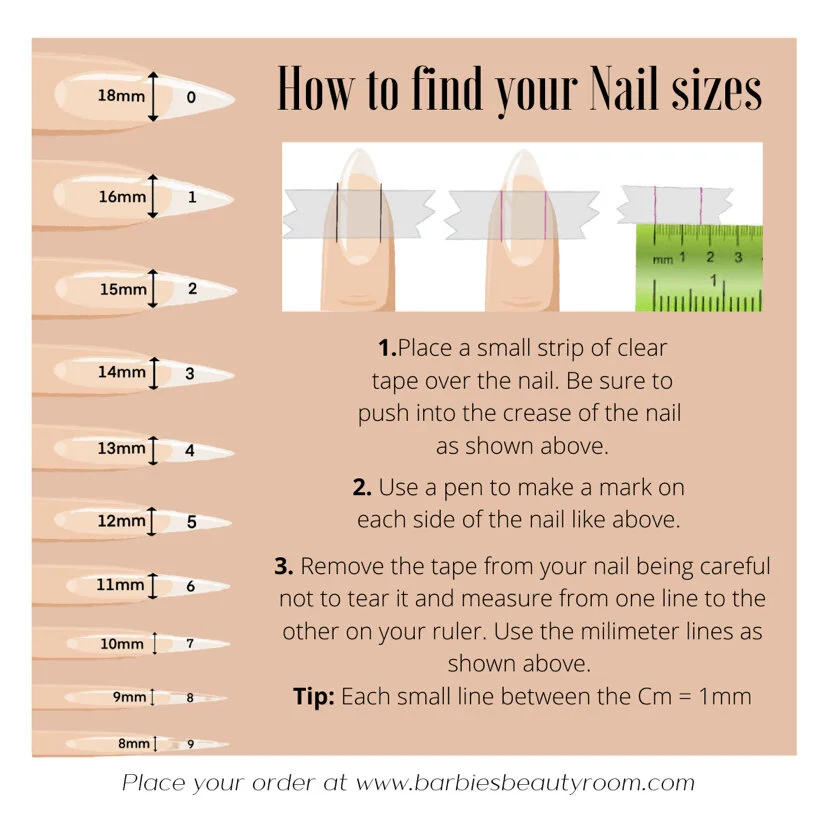 18mm 0

16mm 1

15mm 2

14mm 3

13mm 4

12mm 5

11mm 6

10mm 7

9mm 8

8mm 9

How to find your Nail sizes

mm 1 2 3

1

1.Place a small strip of clear tape over the nail. Be sure to push into the crease of the nail as shown above.

2. Use a pen to make a mark on each side of the nail like above.

3. Remove the tape from your nail being careful not to tear it and measure from one line to the other on your ruler. Use the milimeter lines as shown above.

Tip: Each small line between the Cm = 1mm

Place your order at www.barbiesbeautyroom.com