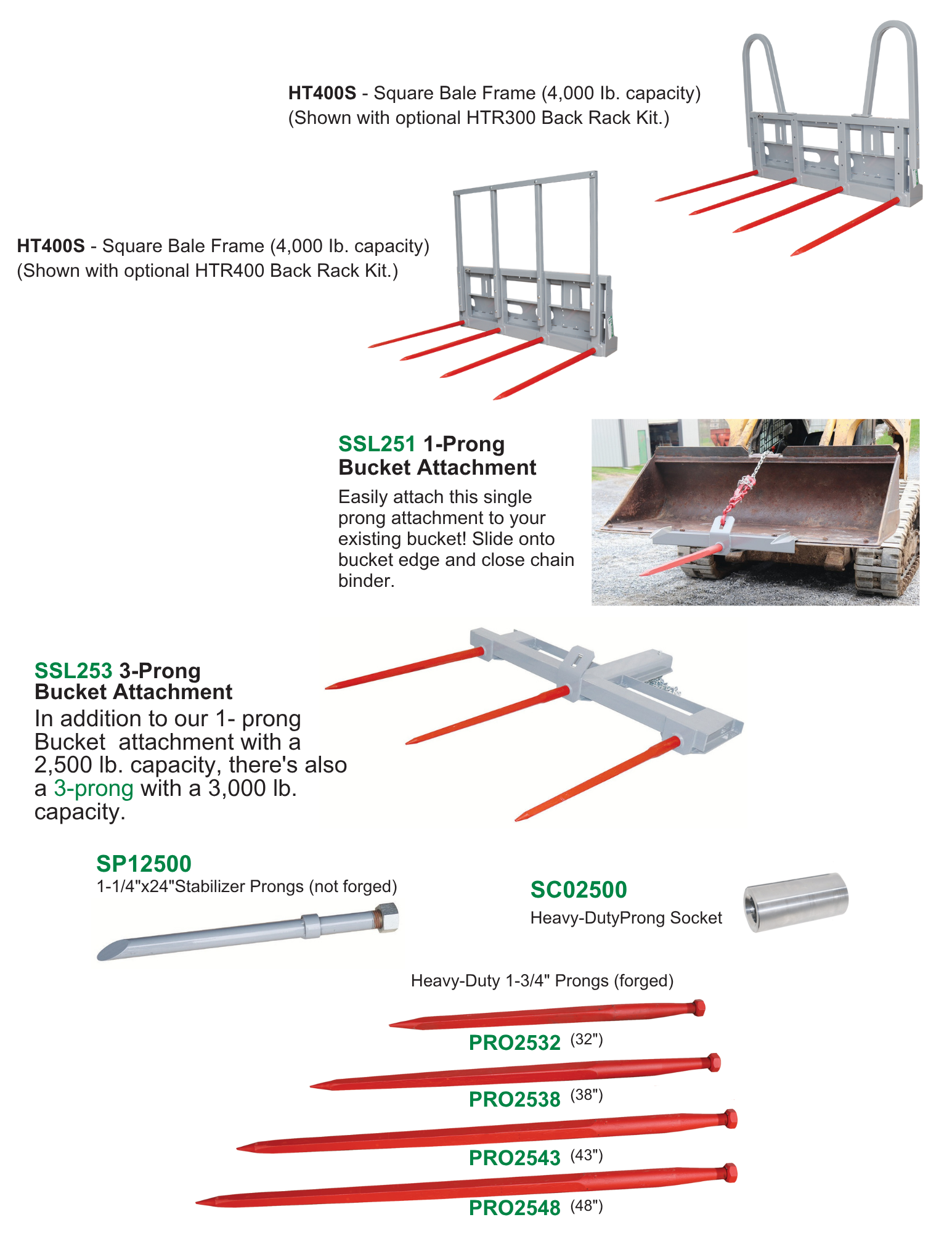 HT400S - Square Bale Frame (4,000 lb. capacity)
(Shown with optional HTR300 Back Rack Kit.)

HT400S - Square Bale Frame (4,000 lb. capacity)
(Shown with optional HTR400 Back Rack Kit.)

SSL251 1-Prong Bucket Attachment

Easily attach this single prong attachment to your existing bucket! Slide onto bucket edge and close chain binder.

SSL253 3-Prong Bucket Attachment

In addition to our 1- prong Bucket attachment with a 2,500 lb. capacity, there's also a 3-prong with a 3,000 lb. capacity.

SP12500
1-1/4"x24"Stabilizer Prongs (not forged)

SC02500
Heavy-DutyProng Socket

Heavy-Duty 1-3/4" Prongs (forged)

PRO2532 (32")

PRO2538 (38")

PRO2543 (43")

PRO2548 (48")