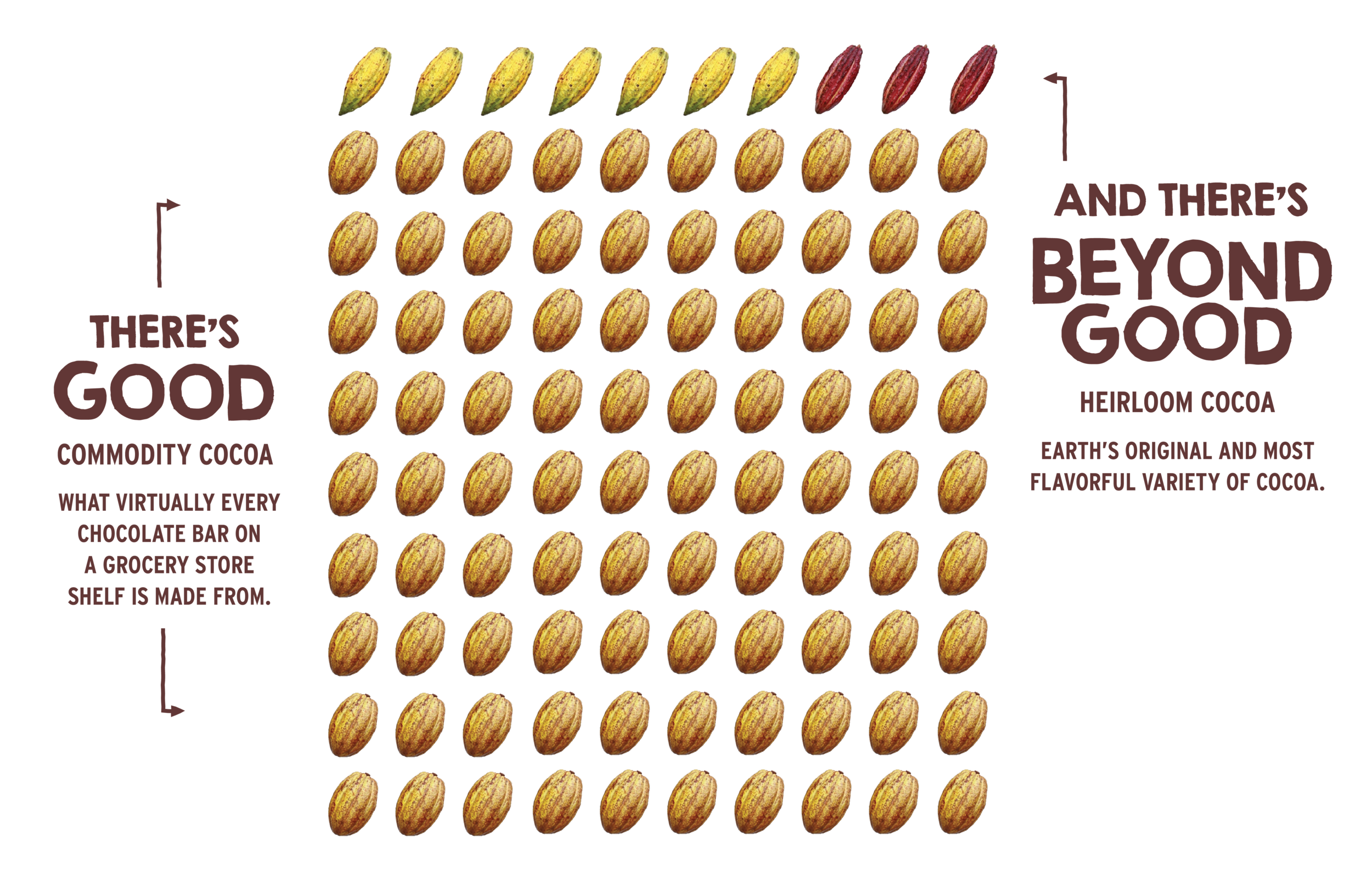 THERE'S
GOOD

COMMODITY COCOA

WHAT VIRTUALLY EVERY CHOCOLATE BAR ON A GROCERY STORE SHELF IS MADE FROM.

AND THERE'S
BEYOND GOOD

HEIRLOOM COCOA

EARTH'S ORIGINAL AND MOST FLAVORFUL VARIETY OF COCOA.