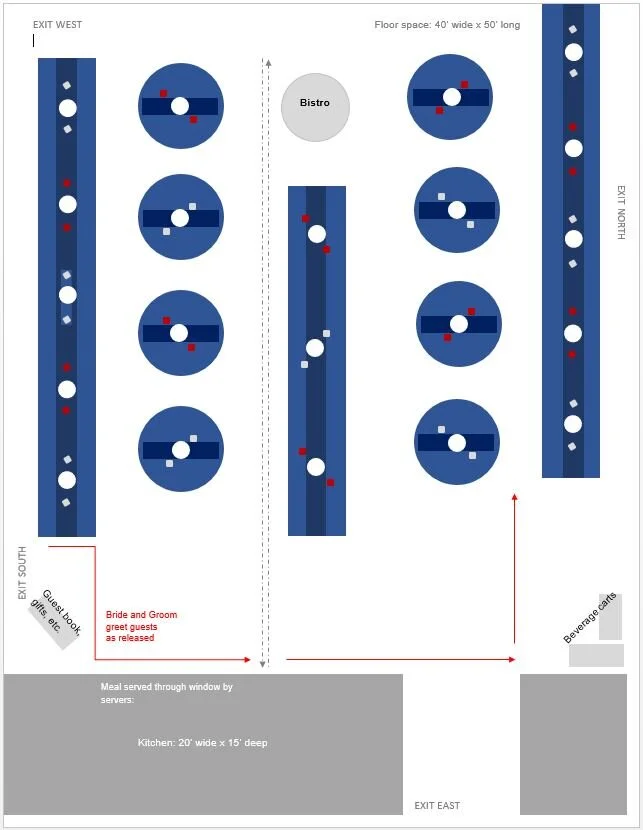 EXIT WEST

Floor space: 40' wide x 50' long

Bistro

EXIT NORTH

EXIT SOUTH

Guest book, gifts, etc.

Bride and Groom greet guests as released

Beverage carts

Meal served through window by servers:

Kitchen: 20' wide x 15' deep

EXIT EAST