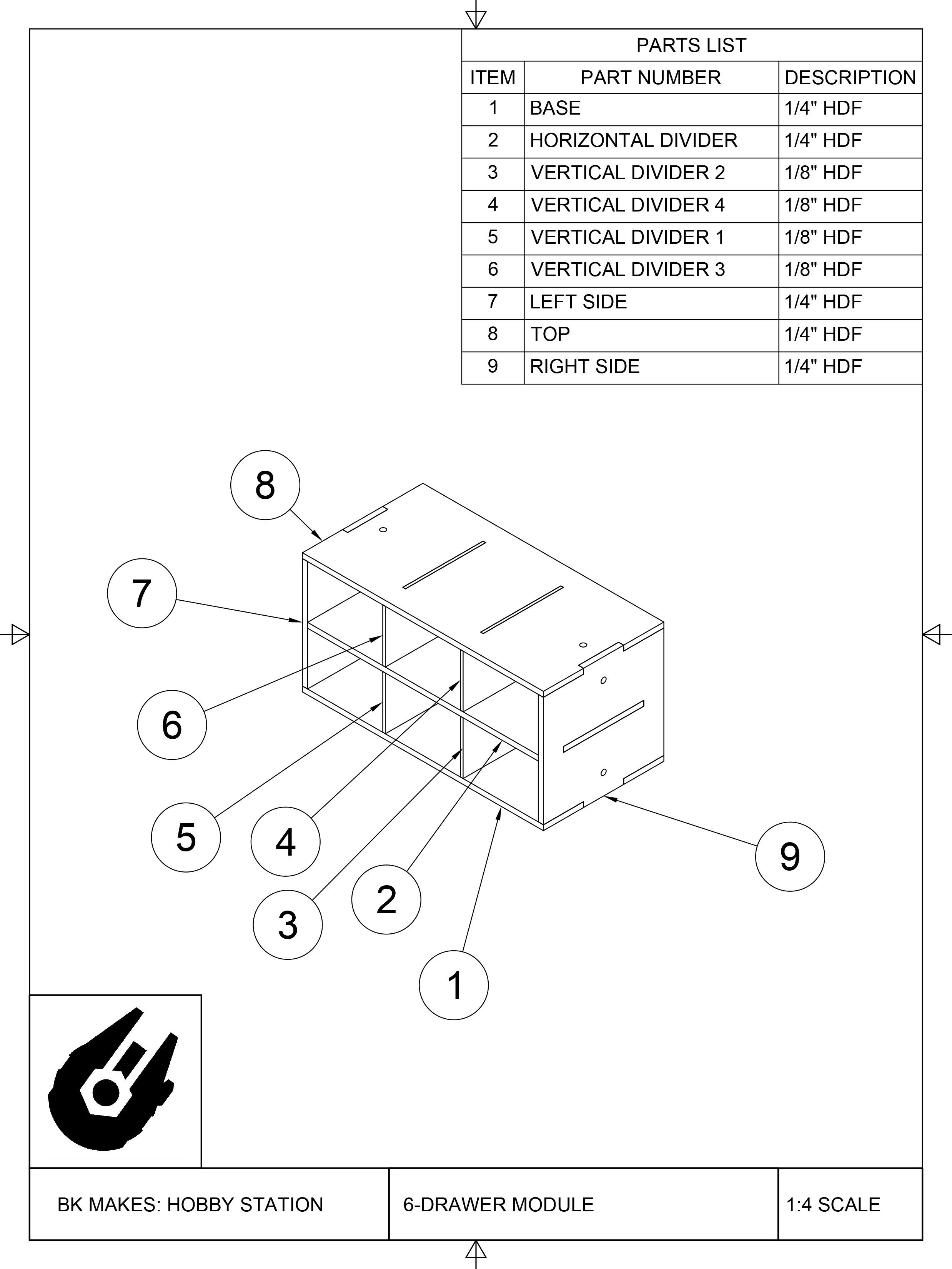 PARTS LIST

| ITEM | PART NUMBER | DESCRIPTION |
|---|---|---|
| 1 | BASE | 1/4" HDF |
| 2 | HORIZONTAL DIVIDER | 1/4" HDF |
| 3 | VERTICAL DIVIDER 2 | 1/8" HDF |
| 4 | VERTICAL DIVIDER 4 | 1/8" HDF |
| 5 | VERTICAL DIVIDER 1 | 1/8" HDF |
| 6 | VERTICAL DIVIDER 3 | 1/8" HDF |
| 7 | LEFT SIDE | 1/4" HDF |
| 8 | TOP | 1/4" HDF |
| 9 | RIGHT SIDE | 1/4" HDF |

8
7
6
5
4
3
2
1
9

BK MAKES: HOBBY STATION
6-DRAWER MODULE
1:4 SCALE