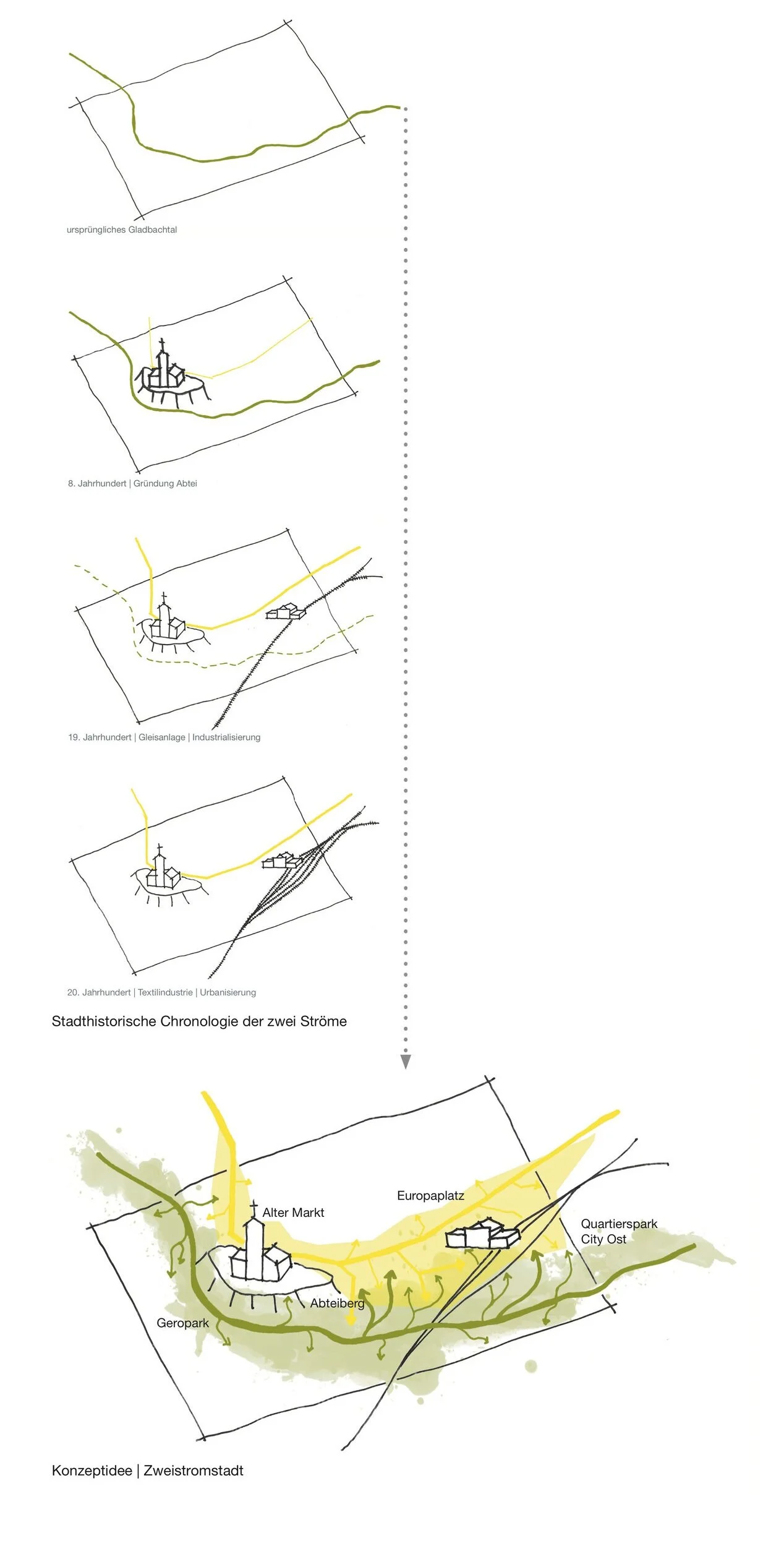 ursprüngliches Gladbachtal

8. Jahrhundert | Gründung Abtei

19. Jahrhundert | Gleisanlage | Industrialisierung

20. Jahrhundert | Textilindustrie | Urbanisierung

Stadthistorische Chronologie der zwei Ströme

Alter Markt

Europaplatz

Quartierspark City Ost

Abteiberg

Geropark

Konzeptidee | Zweistromstadt