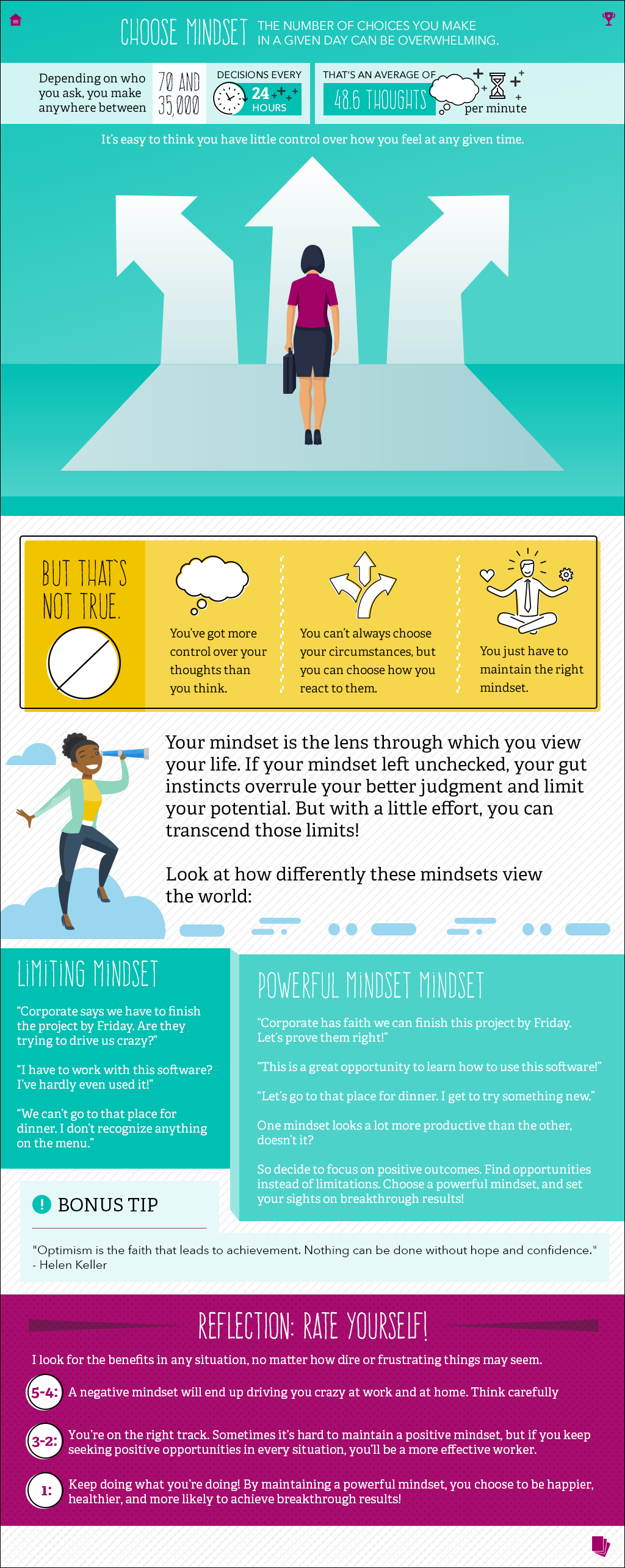 CHOOSE MINDSET THE NUMBER OF CHOICES YOU MAKE IN A GIVEN DAY CAN BE OVERWHELMING.

Depending on who you ask, you make anywhere between 70 AND 35,000 DECISIONS EVERY 24 HOURS

THAT'S AN AVERAGE OF 48.6 THOUGHTS per minute

It's easy to think you have little control over how you feel at any given time.

BUT THAT'S NOT TRUE.

You've got more control over your thoughts than you think.

You can't always choose your circumstances, but you can choose how you react to them.

You just have to maintain the right mindset.

Your mindset is the lens through which you view your life. If your mindset left unchecked, your gut instincts overrule your better judgment and limit your potential. But with a little effort, you can transcend those limits!

Look at how differently these mindsets view the world:

LIMITING MINDSET

"Corporate says we have to finish the project by Friday. Are they trying to drive us crazy?"

"I have to work with this software? I've hardly even used it!"

"We can't go to that place for dinner. I don't recognize anything on the menu."

POWERFUL MINDSET MINDSET

"Corporate has faith we can finish this project by Friday. Let's prove them right!"

"This is a great opportunity to learn how to use this software!"

"Let's go to that place for dinner. I get to try something new."

One mindset looks a lot more productive than the other, doesn't it?

So decide to focus on positive outcomes. Find opportunities instead of limitations. Choose a powerful mindset, and set your sights on breakthrough results!

! BONUS TIP

"Optimism is the faith that leads to achievement. Nothing can be done without hope and confidence." - Helen Keller

REFLECTION: RATE YOURSELF!

I look for the benefits in any situation, no matter how dire or frustrating things may seem.

5-4: A negative mindset will end up driving you crazy at work and at home. Think carefully

3-2: You're on the right track. Sometimes it's hard to maintain a positive mindset, but if you keep seeking positive opportunities in every situation, you'll be a more effective worker.

1: Keep doing what you're doing! By maintaining a powerful mindset, you choose to be happier, healthier, and more likely to achieve breakthrough results!