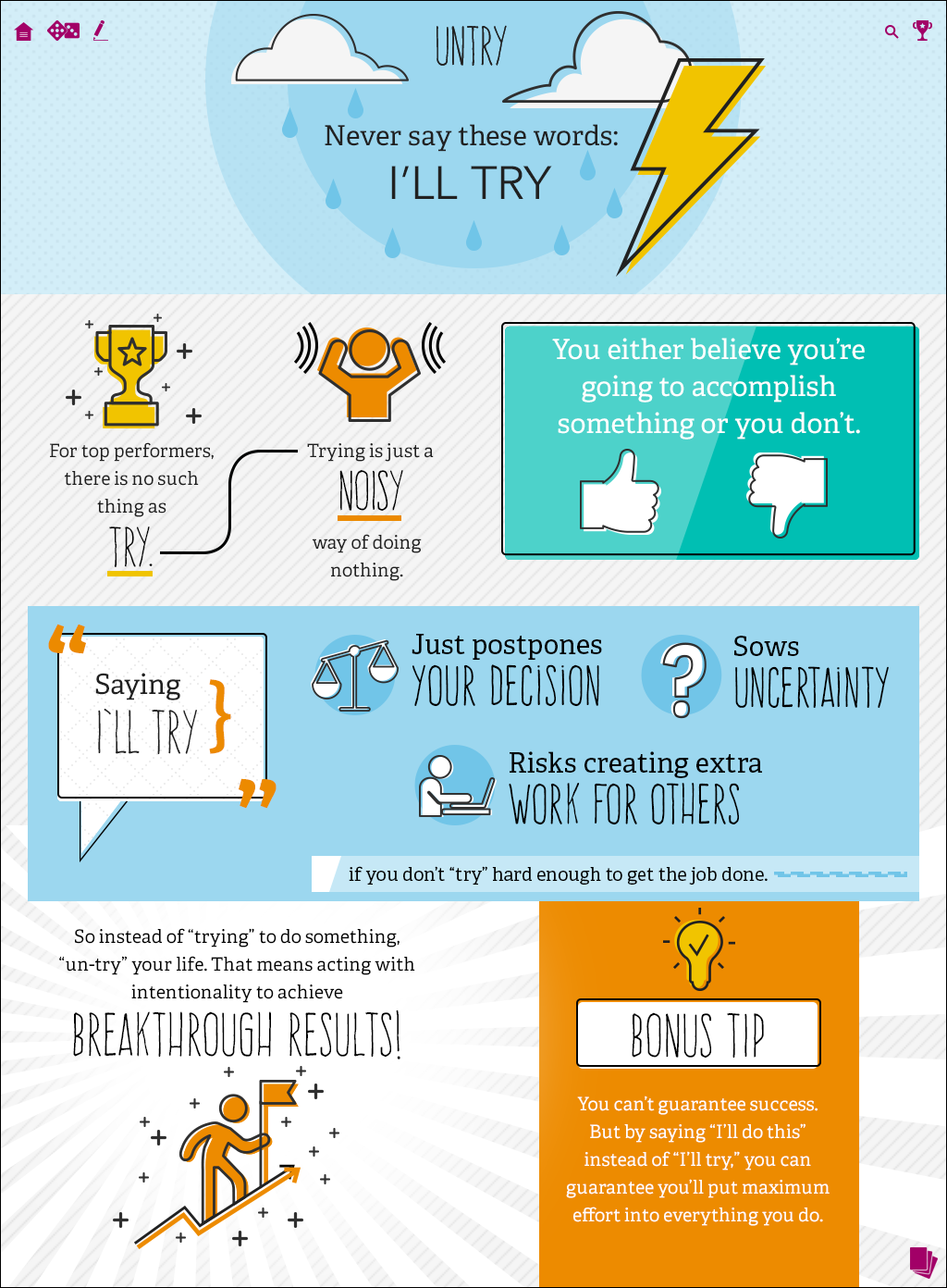 UNTRY

Never say these words:
I'LL TRY

For top performers, there is no such thing as TRY.

Trying is just a NOISY way of doing nothing.

You either believe you're going to accomplish something or you don't.

Saying I'LL TRY

Just postpones YOUR DECISION

Sows UNCERTAINTY

Risks creating extra WORK FOR OTHERS

if you don't "try" hard enough to get the job done.

So instead of "trying" to do something, "un-try" your life. That means acting with intentionality to achieve BREAKTHROUGH RESULTS!

BONUS TIP

You can't guarantee success. But by saying "I'll do this" instead of "I'll try," you can guarantee you'll put maximum effort into everything you do.