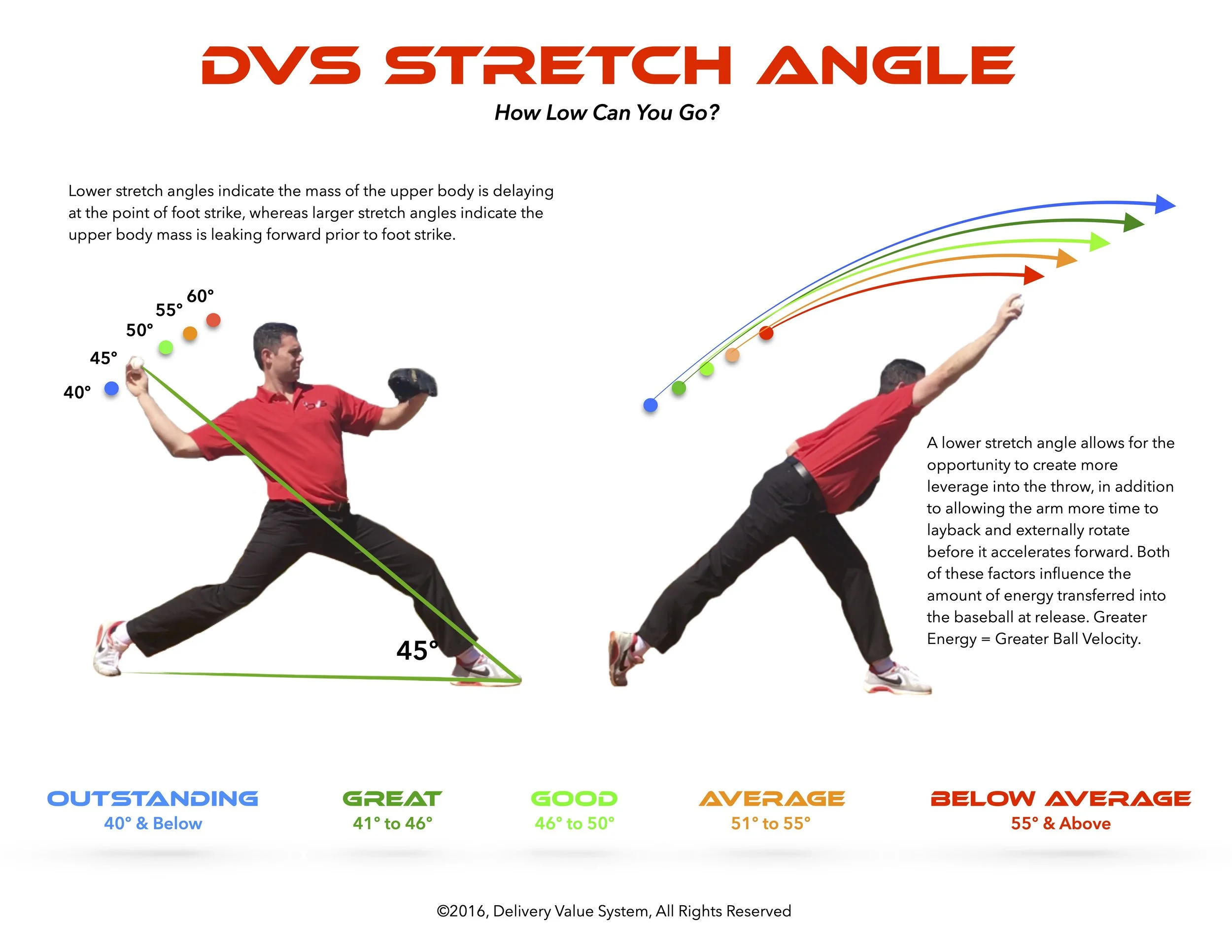 DVS STRETCH ANGLE

How Low Can You Go?

Lower stretch angles indicate the mass of the upper body is delaying at the point of foot strike, whereas larger stretch angles indicate the upper body mass is leaking forward prior to foot strike.

60°
55°
50°
45°
40°

45°

A lower stretch angle allows for the opportunity to create more leverage into the throw, in addition to allowing the arm more time to layback and externally rotate before it accelerates forward. Both of these factors influence the amount of energy transferred into the baseball at release. Greater Energy = Greater Ball Velocity.

OUTSTANDING
40° & Below

GREAT
41° to 46°

GOOD
46° to 50°

AVERAGE
51° to 55°

BELOW AVERAGE
55° & Above

©2016, Delivery Value System, All Rights Reserved