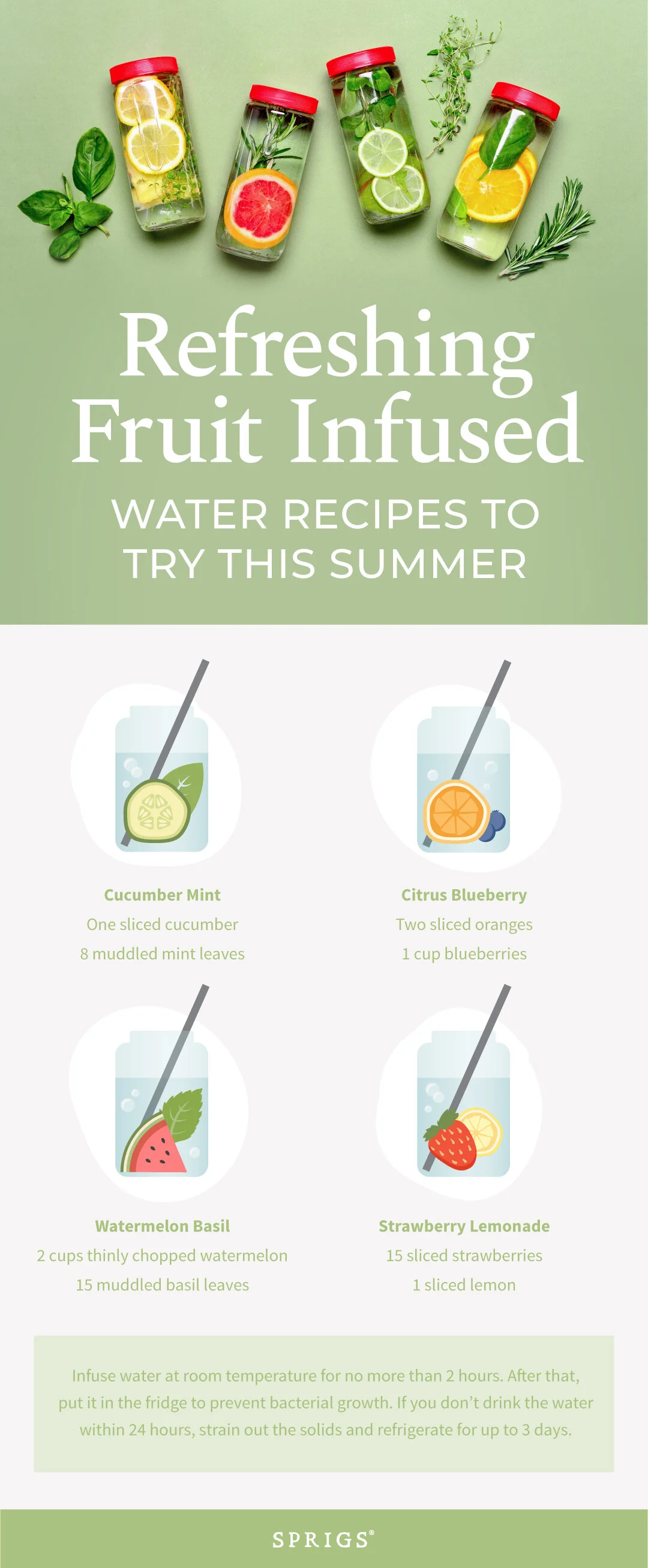 Refreshing Fruit Infused

WATER RECIPES TO TRY THIS SUMMER

Cucumber Mint
One sliced cucumber
8 muddled mint leaves

Citrus Blueberry
Two sliced oranges
1 cup blueberries

Watermelon Basil
2 cups thinly chopped watermelon
15 muddled basil leaves

Strawberry Lemonade
15 sliced strawberries
1 sliced lemon

Infuse water at room temperature for no more than 2 hours. After that, put it in the fridge to prevent bacterial growth. If you don't drink the water within 24 hours, strain out the solids and refrigerate for up to 3 days.

SPRIGS®